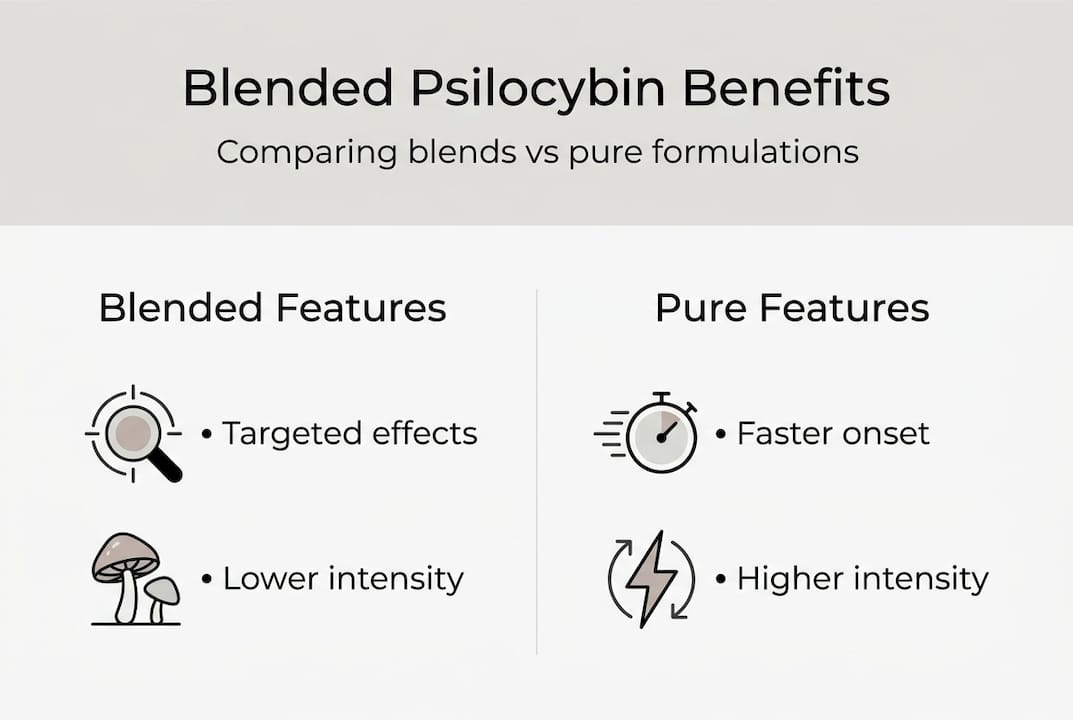 Blended Psilocybin Benefits

Comparing blends vs pure formulations

Blended Features

• Targeted effects

• Lower intensity

Pure Features

• Faster onset

• Higher intensity