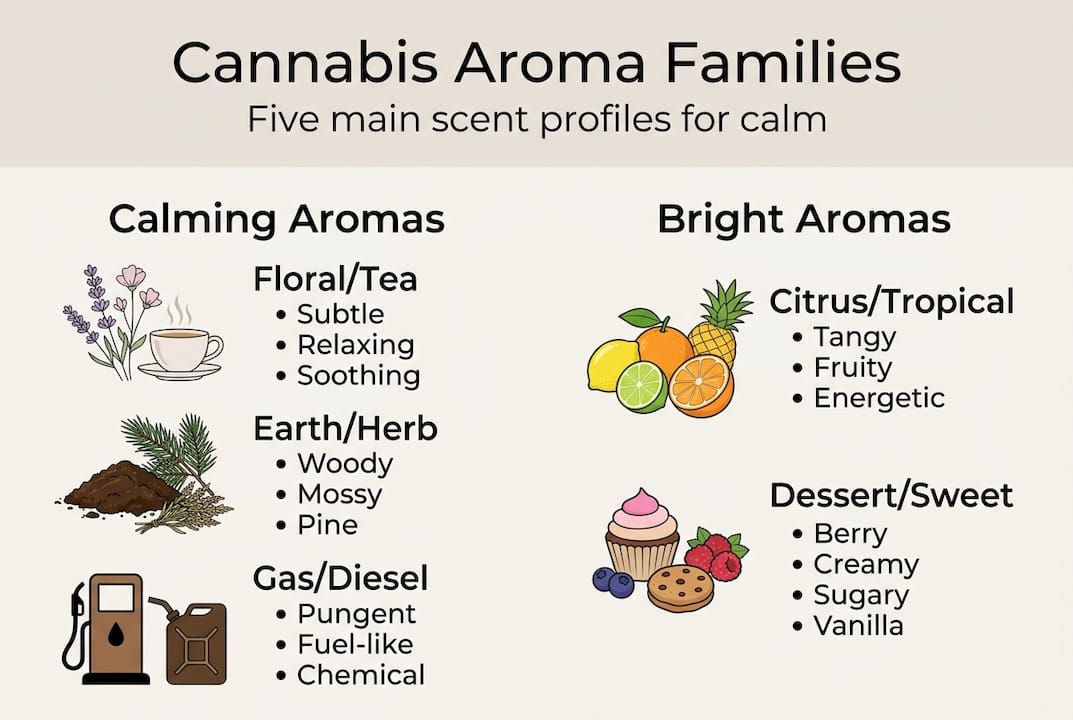 Cannabis Aroma Families

Five main scent profiles for calm

Calming Aromas

Floral/Tea
• Subtle
• Relaxing
• Soothing

Earth/Herb
• Woody
• Mossy
• Pine

Gas/Diesel
• Pungent
• Fuel-like
• Chemical

Bright Aromas

Citrus/Tropical
• Tangy
• Fruity
• Energetic

Dessert/Sweet
• Berry
• Creamy
• Sugary
• Vanilla