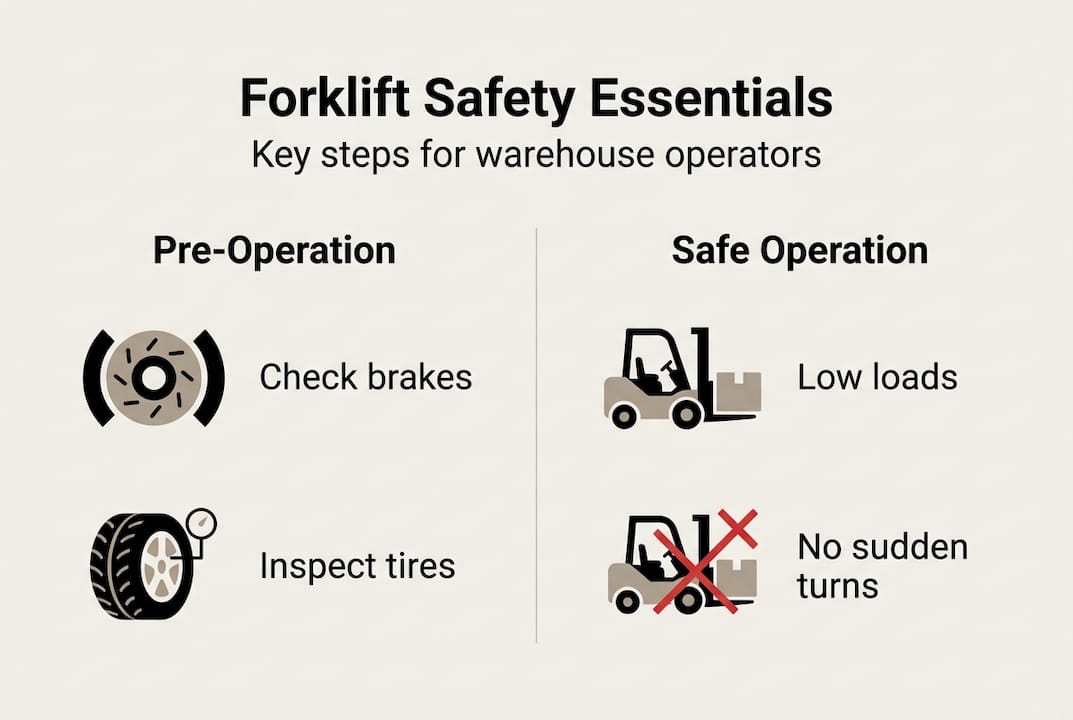 Forklift Safety Essentials
Key steps for warehouse operators

Pre-Operation

Check brakes

Inspect tires

Safe Operation

Low loads

No sudden turns