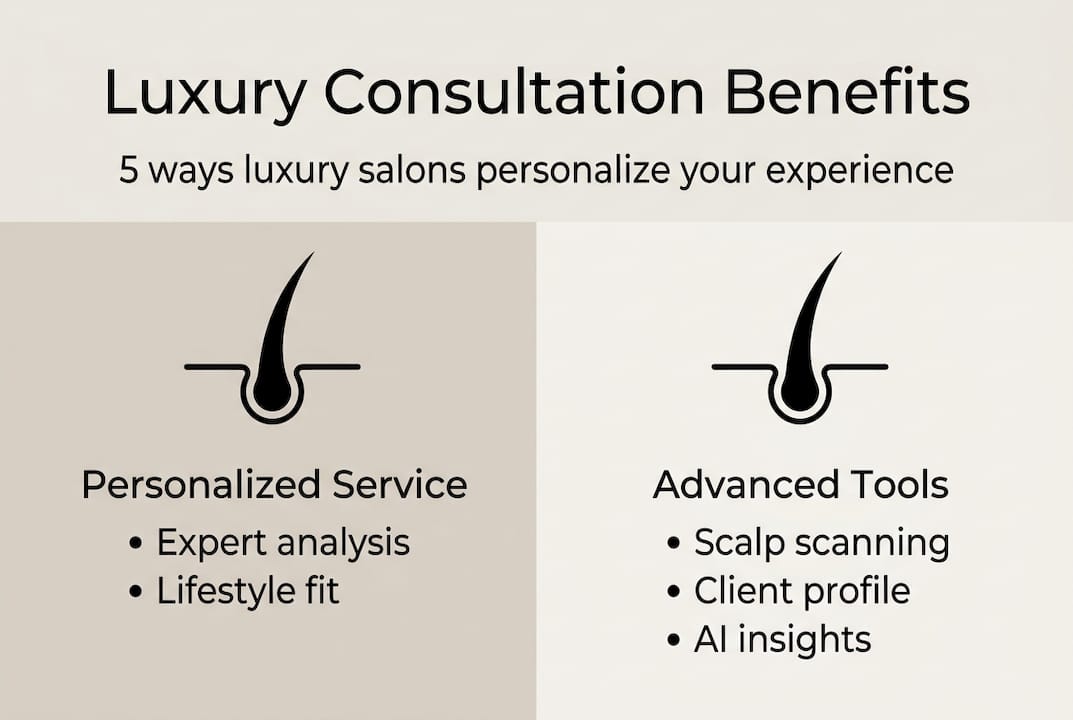 Luxury Consultation Benefits

5 ways luxury salons personalize your experience

Personalized Service

• Expert analysis
• Lifestyle fit

Advanced Tools

• Scalp scanning
• Client profile
• AI insights