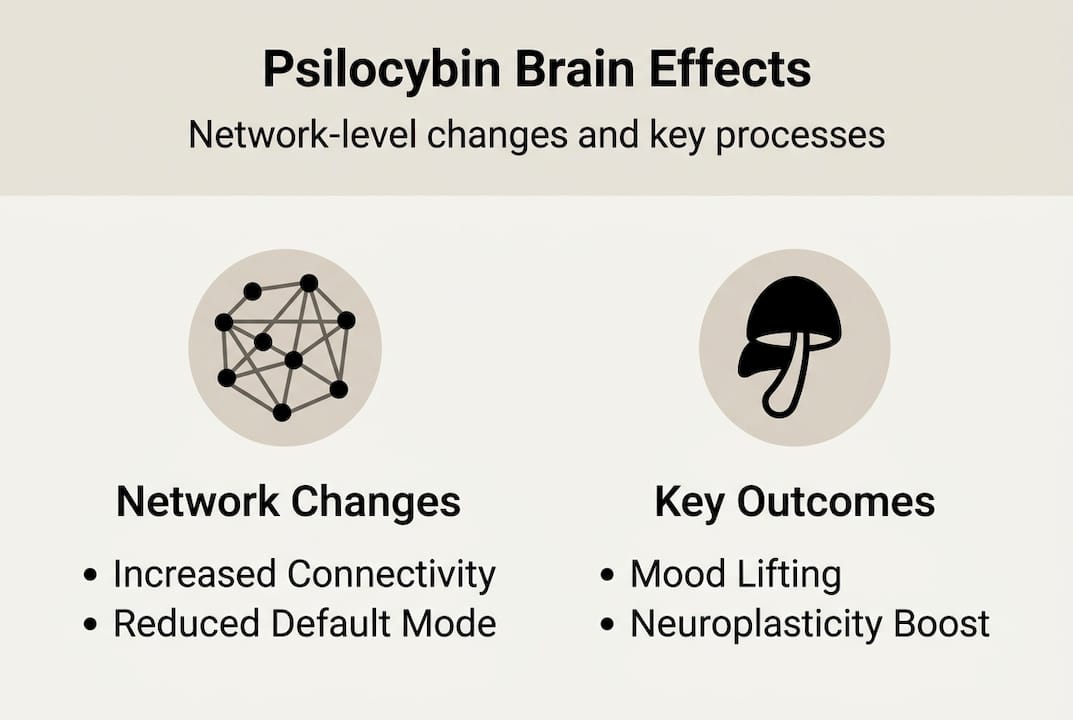 Psilocybin Brain Effects

Network-level changes and key processes

Network Changes

• Increased Connectivity
• Reduced Default Mode

Key Outcomes

• Mood Lifting
• Neuroplasticity Boost