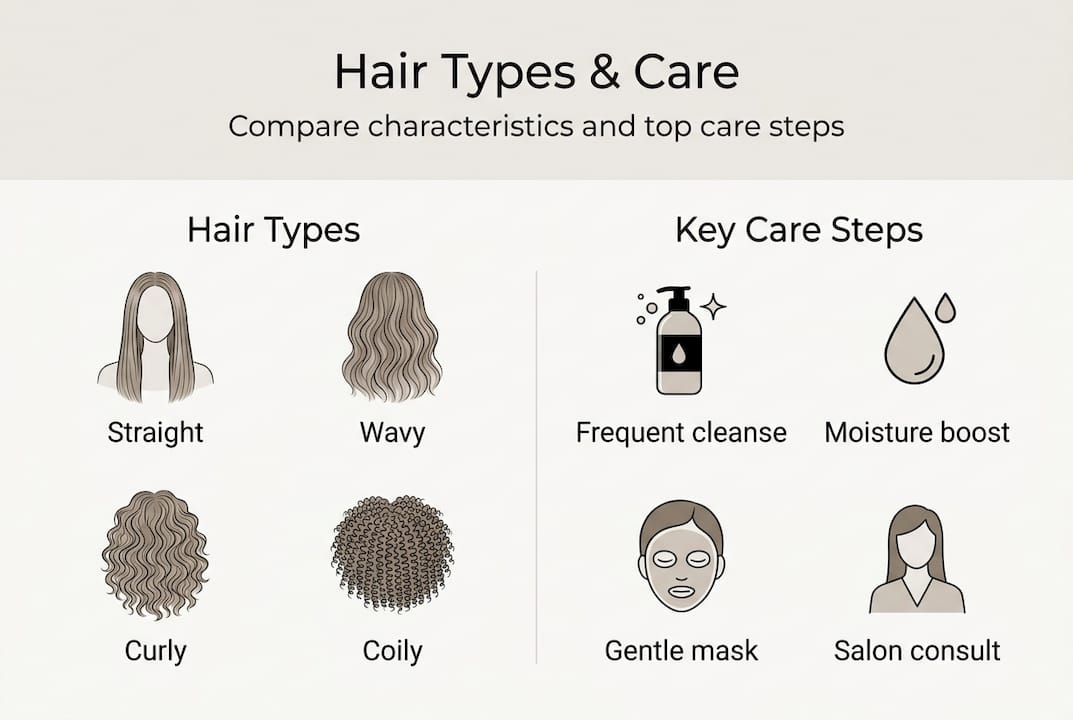 Hair Types & Care

Compare characteristics and top care steps

Hair Types

Straight

Wavy

Curly

Coily

Key Care Steps

Frequent cleanse

Moisture boost

Gentle mask

Salon consult