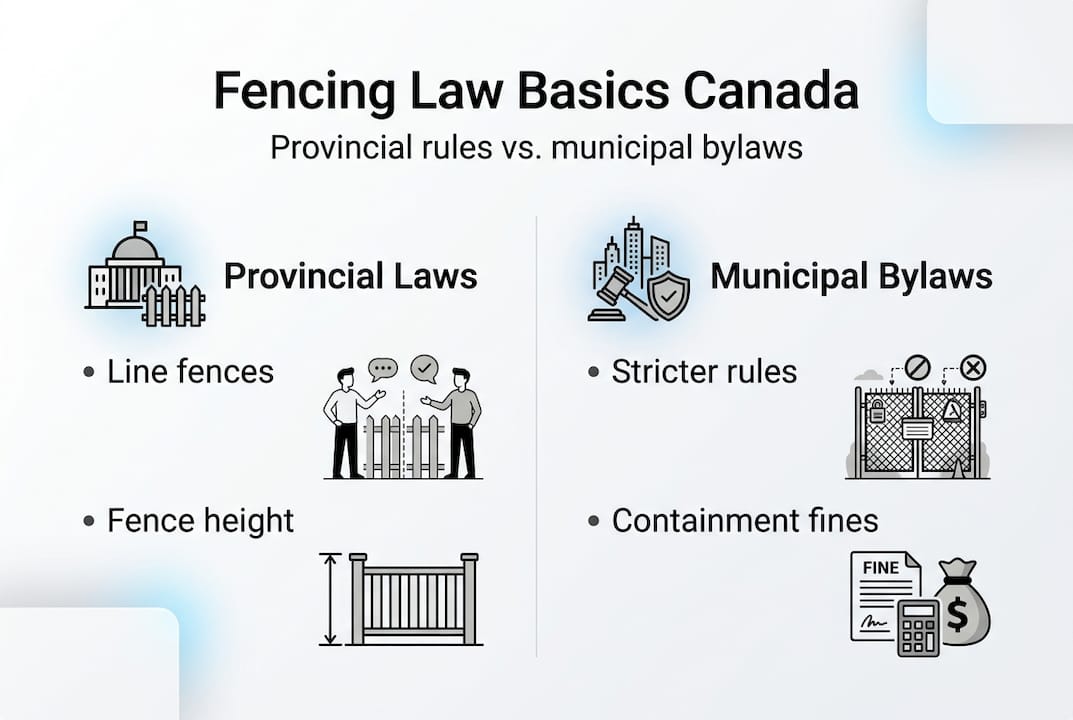 Fencing Law Basics Canada

Provincial rules vs. municipal bylaws

Provincial Laws

• Line fences

• Fence height

Municipal Bylaws

• Stricter rules

• Containment fines

FINE

$