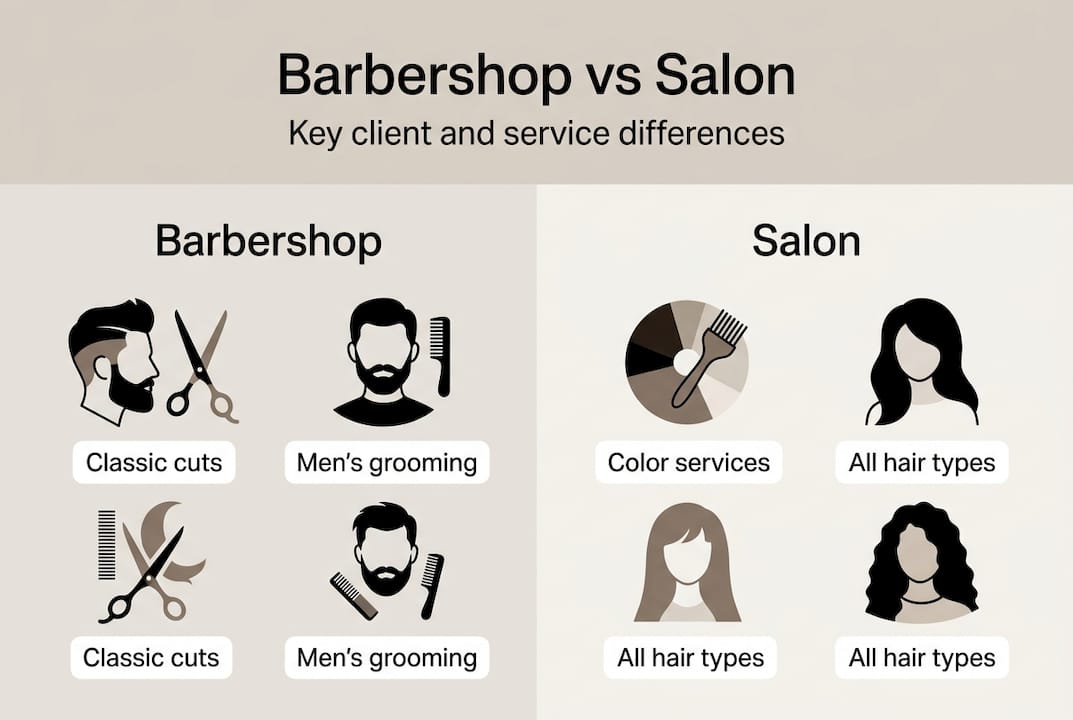 Barbershop vs Salon
Key client and service differences

Barbershop

Classic cuts
Men's grooming
Classic cuts
Men's grooming

Salon

Color services
All hair types
All hair types
All hair types