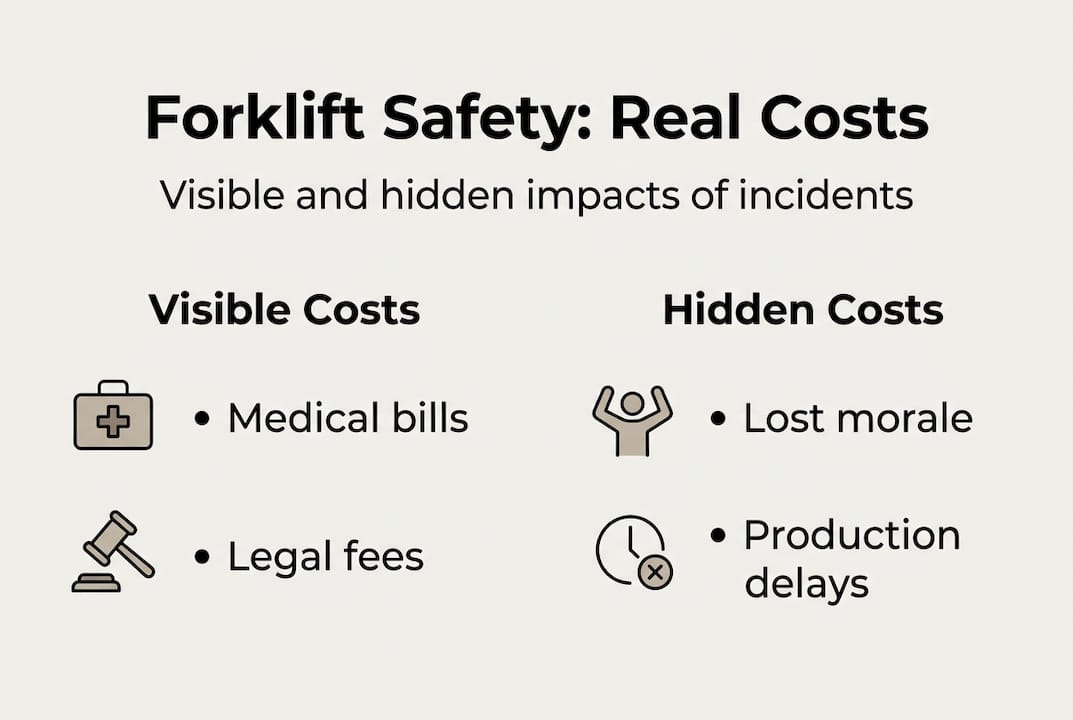 Forklift Safety: Real Costs

Visible and hidden impacts of incidents

Visible Costs

• Medical bills

• Legal fees

Hidden Costs

• Lost morale

• Production delays