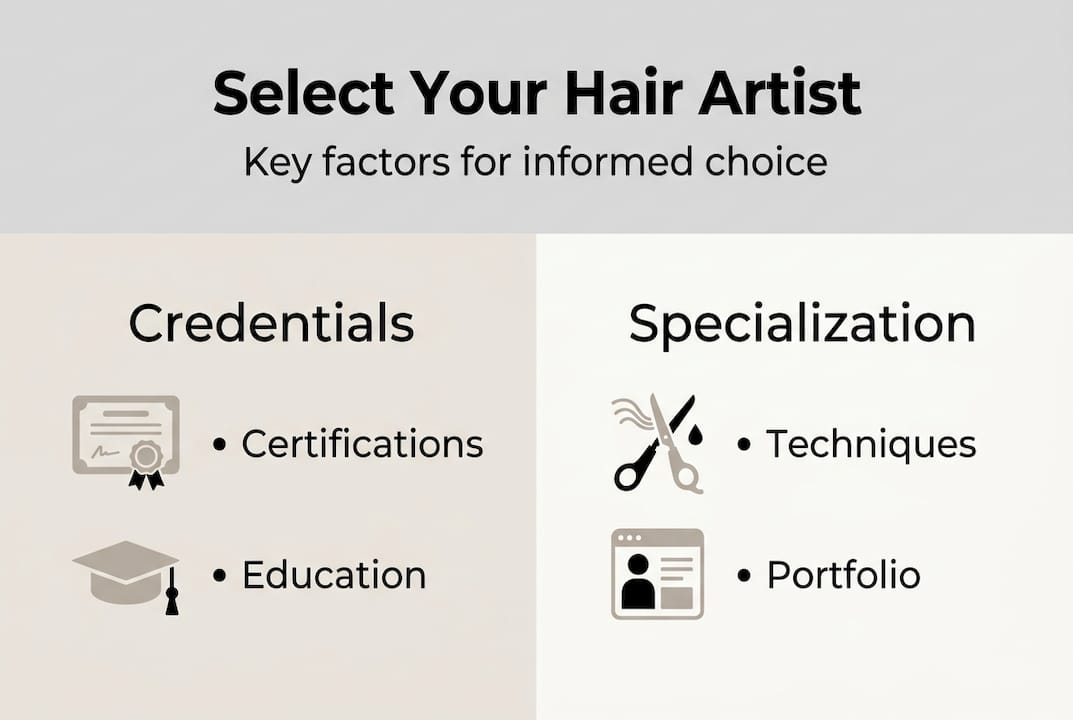 Select Your Hair Artist

Key factors for informed choice

Credentials

• Certifications

• Education

Specialization

• Techniques

• Portfolio