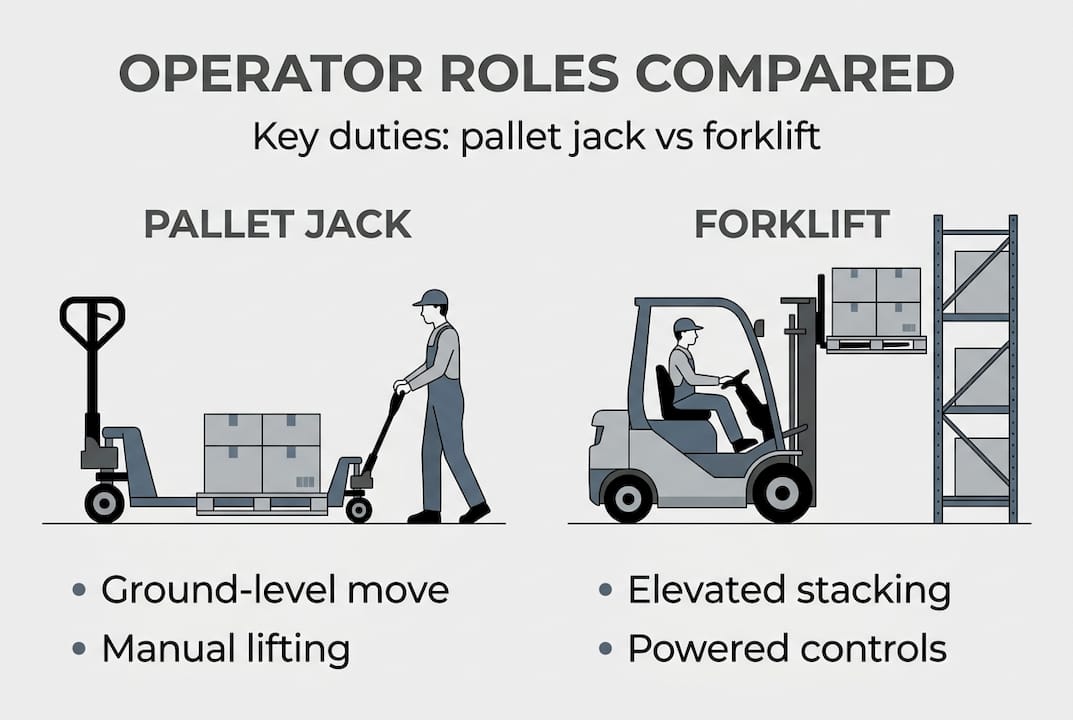 OPERATOR ROLES COMPARED

Key duties: pallet jack vs forklift

PALLET JACK

• Ground-level move
• Manual lifting

FORKLIFT

• Elevated stacking
• Powered controls