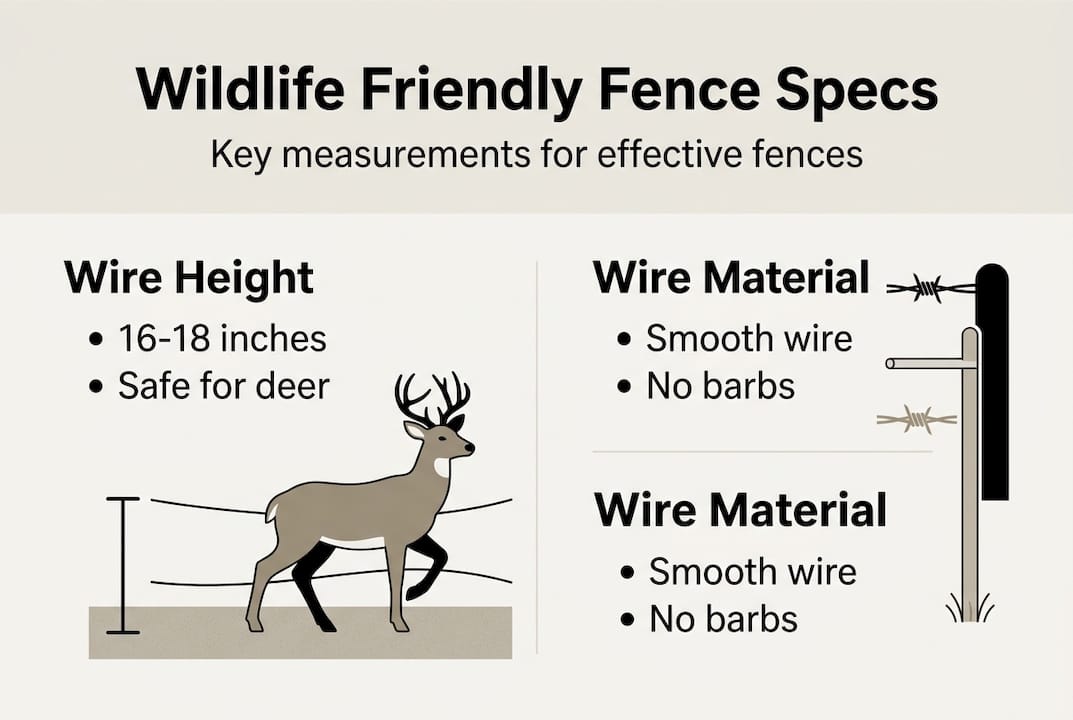 Wildlife Friendly Fence Specs

Key measurements for effective fences

Wire Height

• 16-18 inches
• Safe for deer

Wire Material

• Smooth wire
• No barbs

Wire Material

• Smooth wire
• No barbs