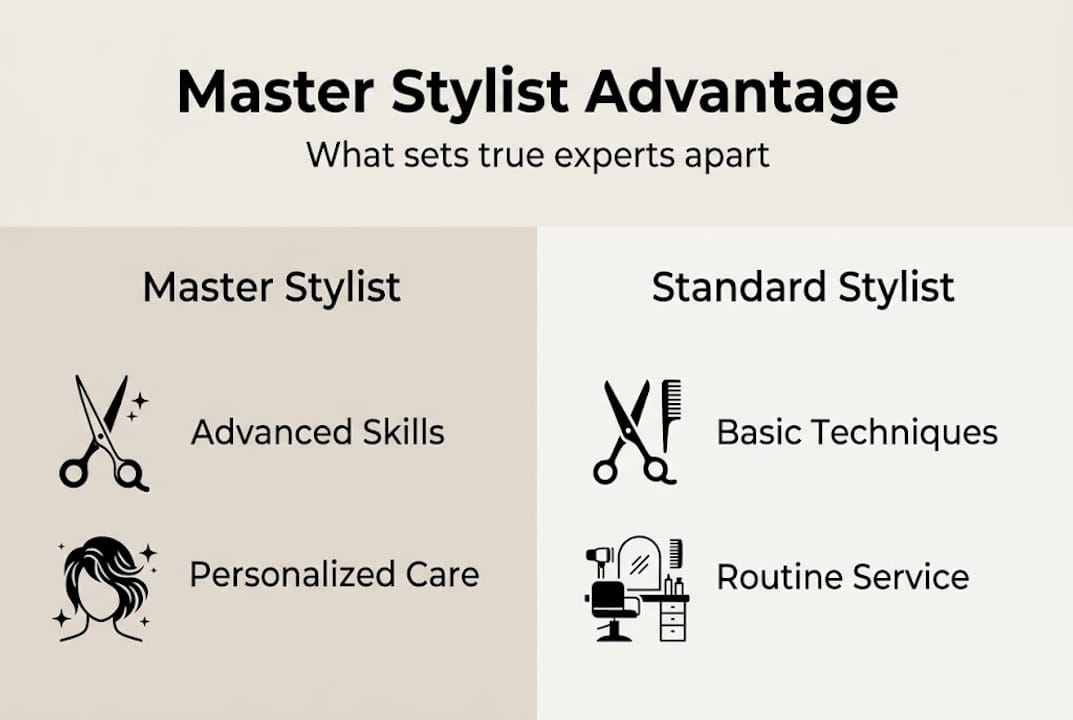 Master Stylist Advantage

What sets true experts apart

Master Stylist

Advanced Skills

Personalized Care

Standard Stylist

Basic Techniques

Routine Service