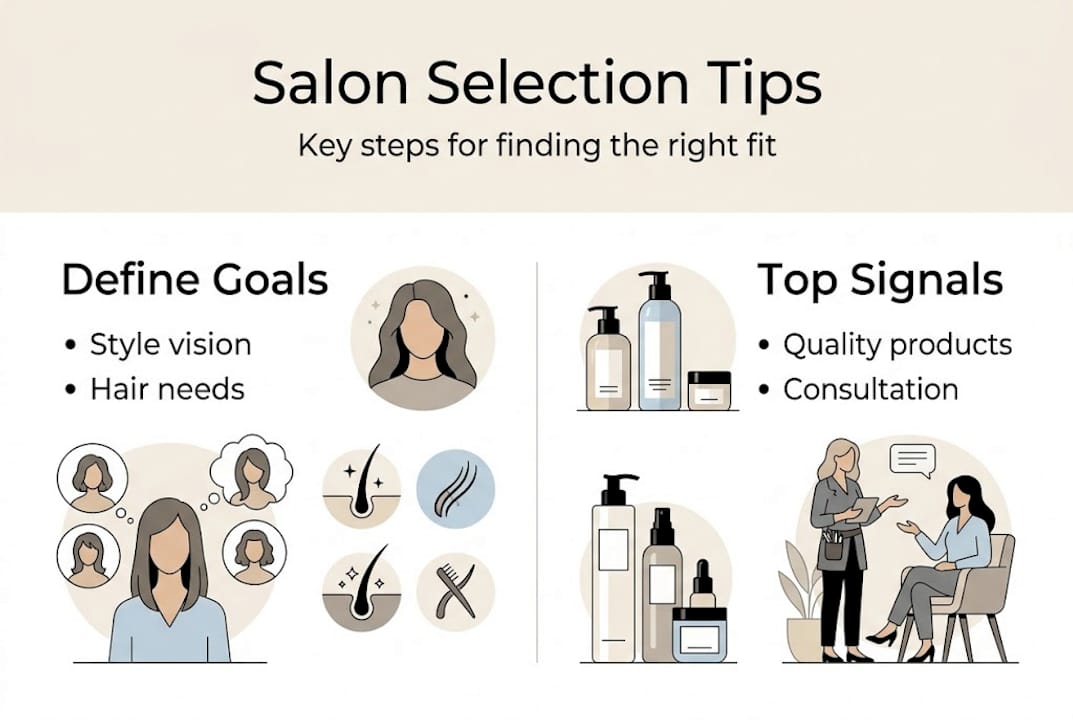 Salon Selection Tips

Key steps for finding the right fit

Define Goals

• Style vision
• Hair needs

Top Signals

• Quality products
• Consultation