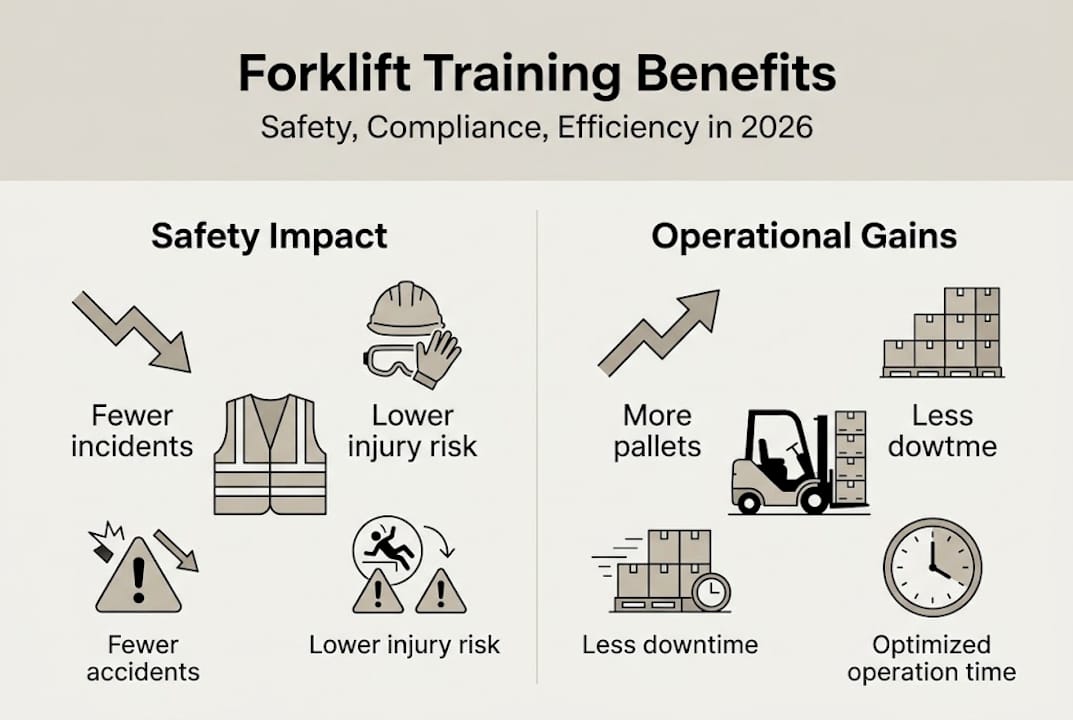 Forklift Training Benefits
Safety, Compliance, Efficiency in 2026

Safety Impact

Fewer incidents

Lower injury risk

Fewer accidents

Lower injury risk

Operational Gains

More pallets

Less dowtme

Less downtime

Optimized operation time