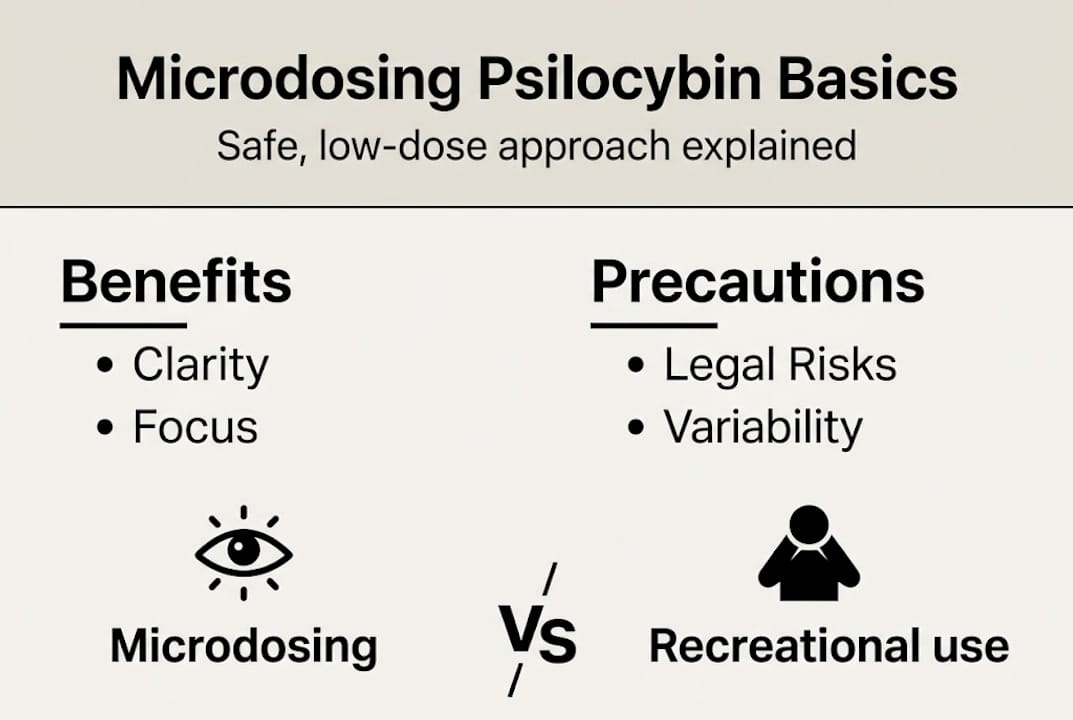 Microdosing Psilocybin Basics

Safe, low-dose approach explained

Benefits

• Clarity
• Focus

Precautions

• Legal Risks
• Variability

Microdosing

VS

Recreational use