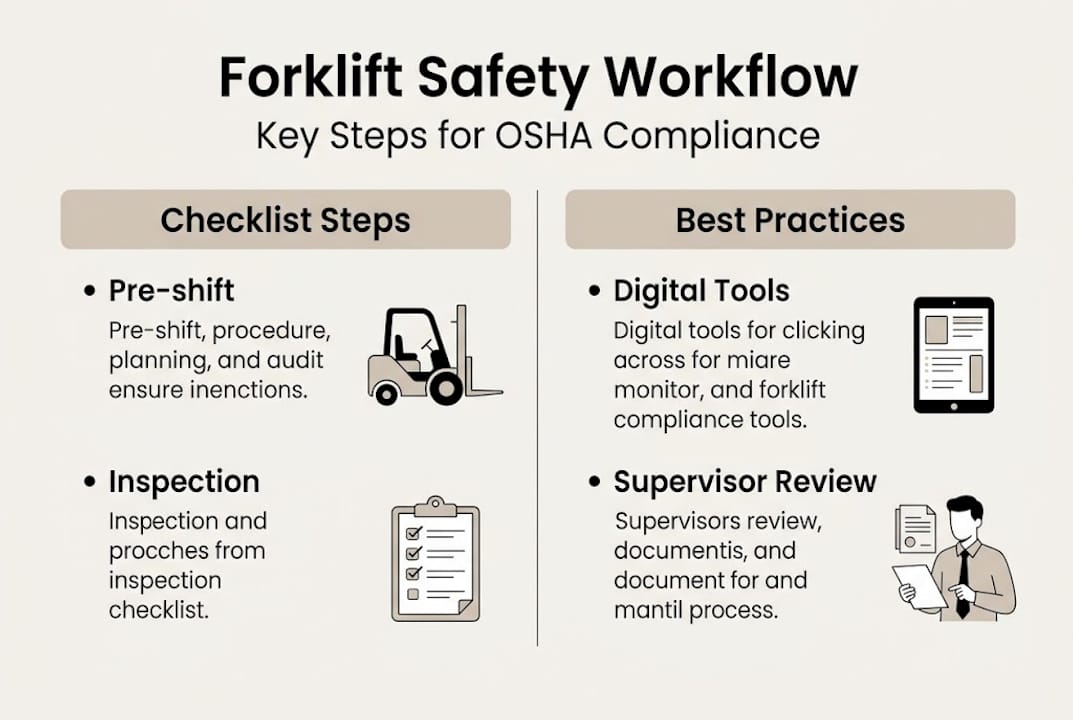 Forklift Safety Workflow
Key Steps for OSHA Compliance

Checklist Steps

• Pre-shift
Pre-shift, procedure, planning, and audit ensure inenctions.

• Inspection
Inspection and procches from inspection checklist.

Best Practices

• Digital Tools
Digital tools for clicking across for miare monitor, and forklift compliance tools.

• Supervisor Review
Supervisors review, documentis, and document for and mantil process.