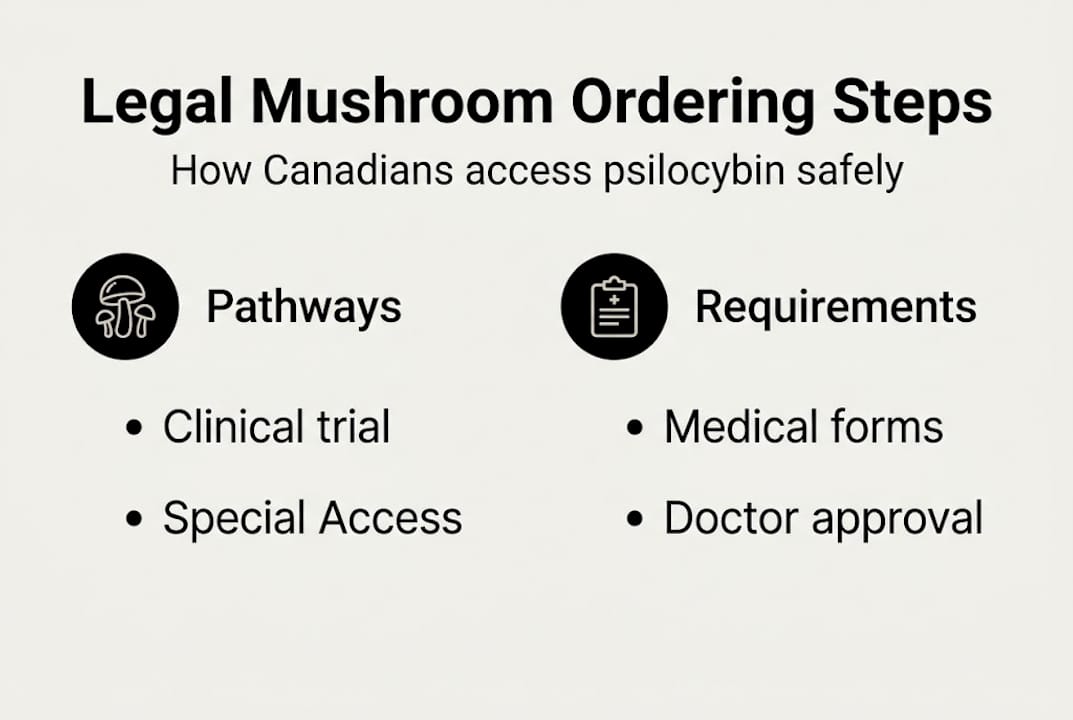 Legal Mushroom Ordering Steps
How Canadians access psilocybin safely

Pathways

• Clinical trial
• Special Access

Requirements

• Medical forms
• Doctor approval