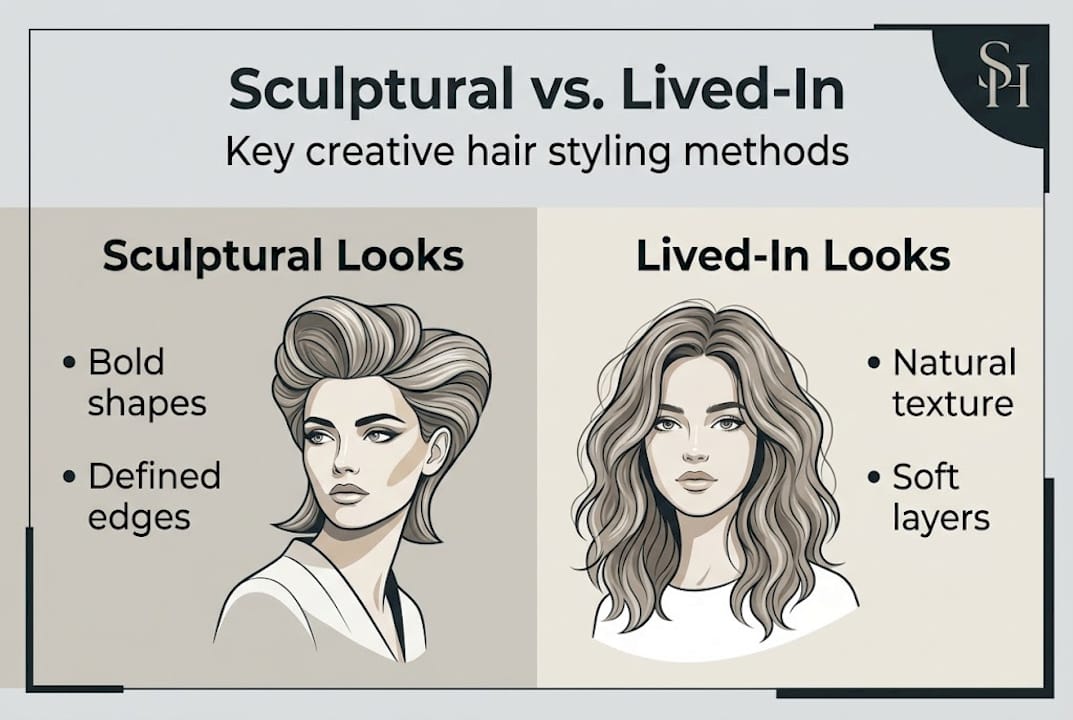 Sculptural vs. Lived-In
Key creative hair styling methods

SH

Sculptural Looks

• Bold shapes
• Defined edges

Lived-In Looks

• Natural texture
• Soft layers