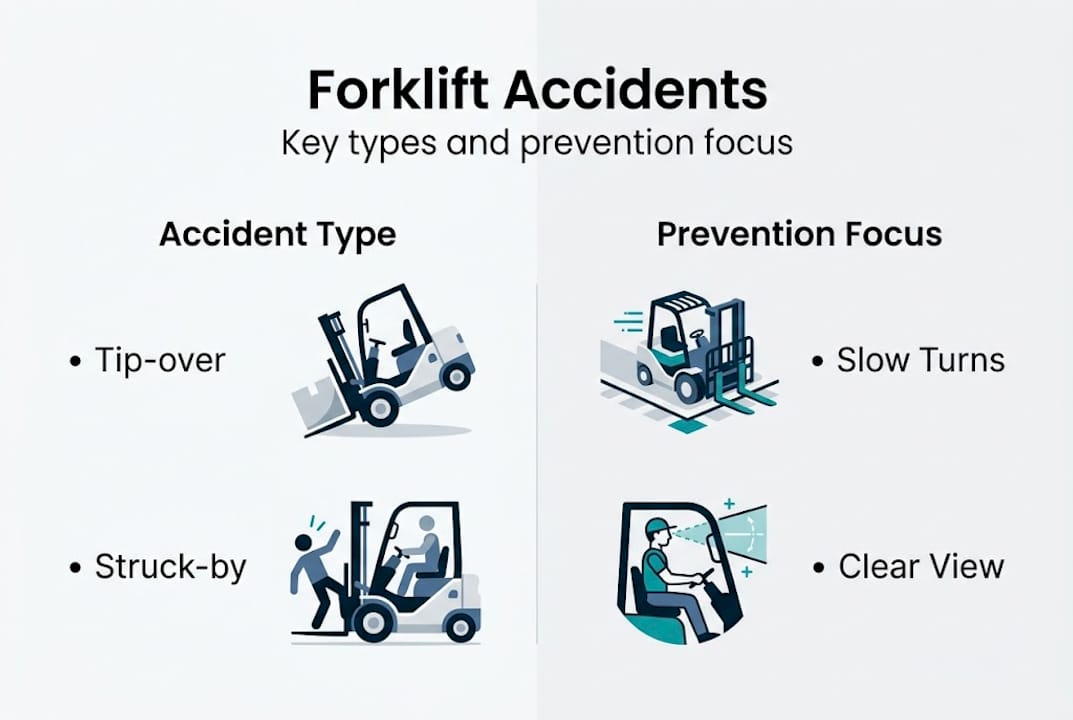 Forklift Accidents
Key types and prevention focus

Accident Type

• Tip-over

• Struck-by

Prevention Focus

• Slow Turns

• Clear View