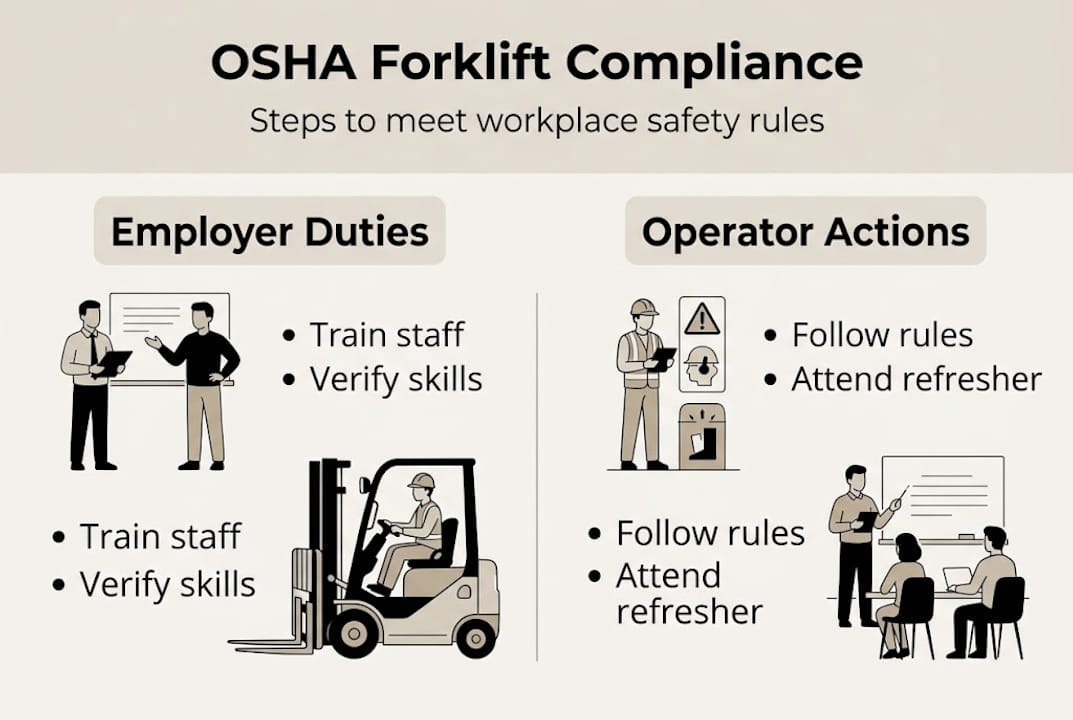 OSHA Forklift Compliance

Steps to meet workplace safety rules

Employer Duties

• Train staff
• Verify skills

• Train staff
• Verify skills

Operator Actions

• Follow rules
• Attend refresher

• Follow rules
• Attend refresher