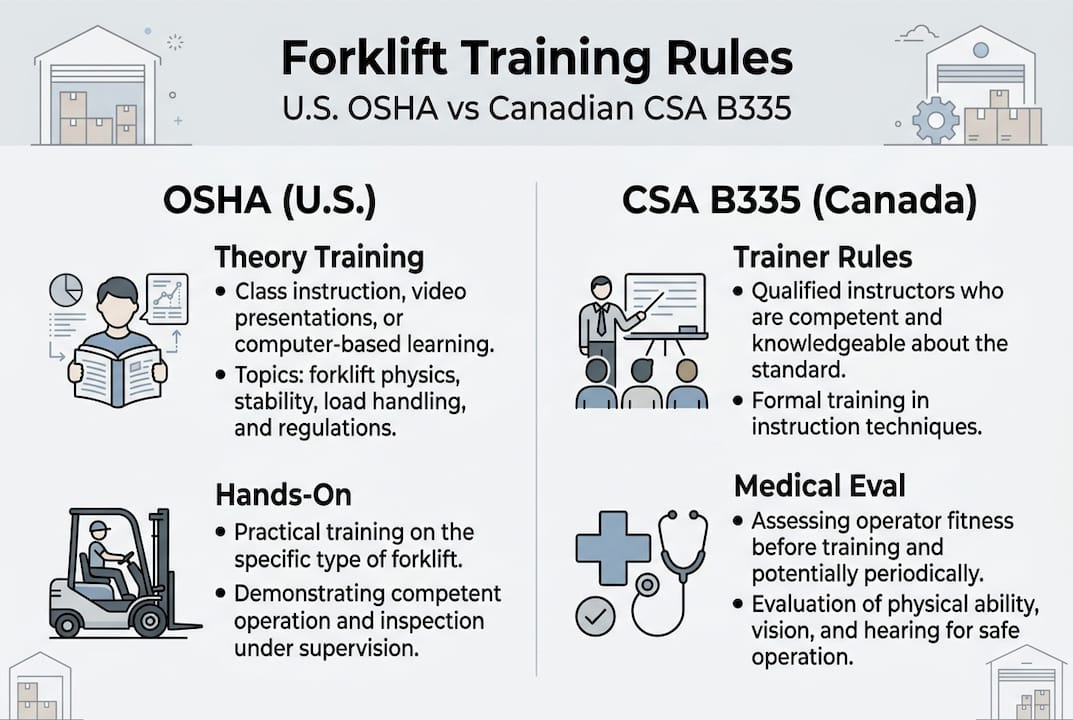 Forklift Training Rules
U.S. OSHA vs Canadian CSA B335

OSHA (U.S.)

Theory Training
• Class instruction, video presentations, or computer-based learning.
• Topics: forklift physics, stability, load handling, and regulations.

Hands-On
• Practical training on the specific type of forklift.
• Demonstrating competent operation and inspection under supervision.

CSA B335 (Canada)

Trainer Rules
• Qualified instructors who are competent and knowledgeable about the standard.
• Formal training in instruction techniques.

Medical Eval
• Assessing operator fitness before training and potentially periodically.
• Evaluation of physical ability, vision, and hearing for safe operation.