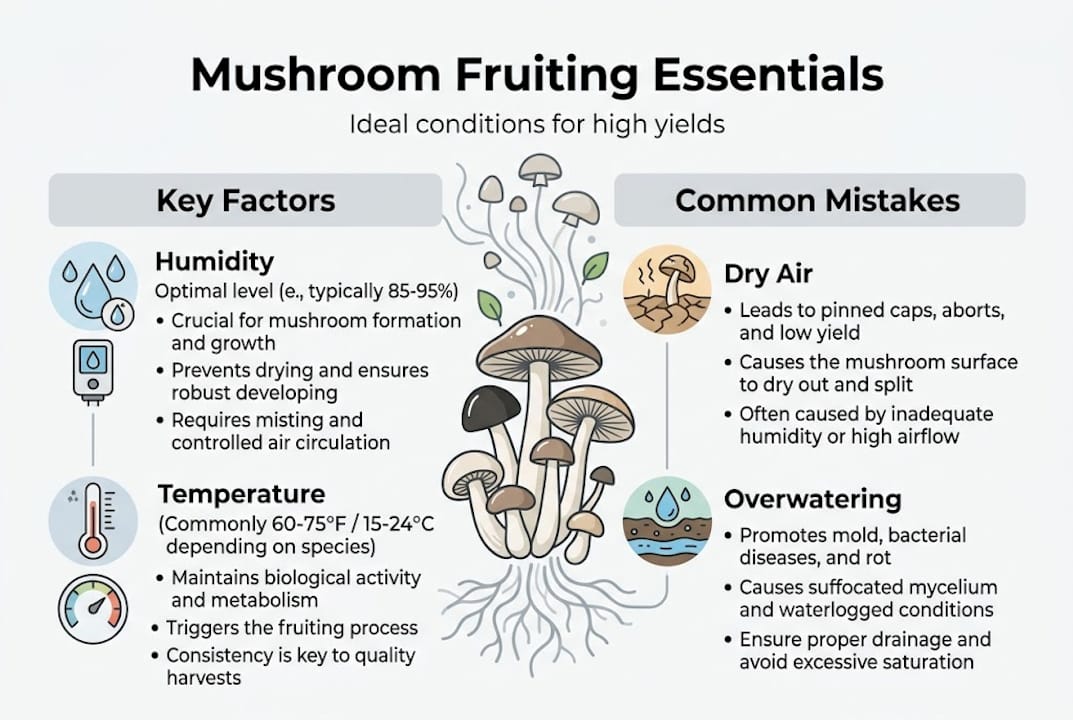 Mushroom Fruiting Essentials

Ideal conditions for high yields

Key Factors

Humidity

Optimal level (e., typically 85-95%)

• Crucial for mushroom formation and growth
• Prevents drying and ensures robust developing
• Requires misting and controlled air circulation

Temperature

(Commonly 60-75°F / 15-24°C depending on species)

• Maintains biological activity and metabolism
• Triggers the fruiting process
• Consistency is key to quality harvests

Common Mistakes

Dry Air

• Leads to pinned caps, aborts, and low yield
• Causes the mushroom surface to dry out and split
• Often caused by inadequate humidity or high airflow

Overwatering

• Promotes mold, bacterial diseases, and rot
• Causes suffocated mycelium and waterlogged conditions
• Ensure proper drainage and avoid excessive saturation