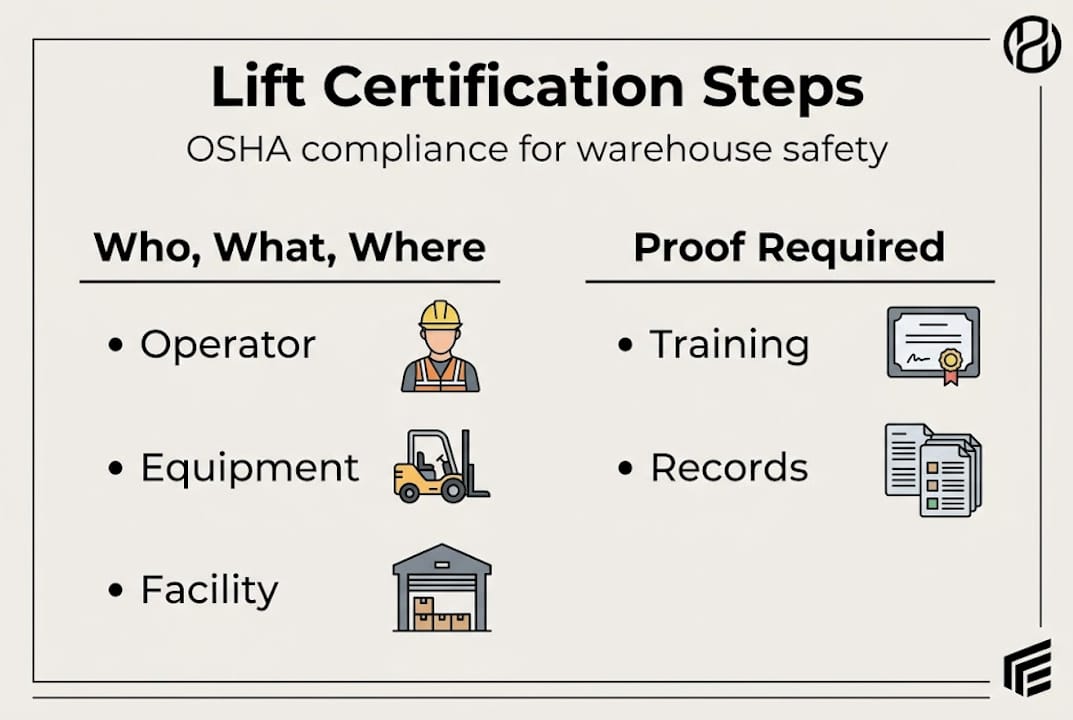 Lift Certification Steps

OSHA compliance for warehouse safety

Who, What, Where

• Operator

• Equipment

• Facility

Proof Required

• Training

• Records