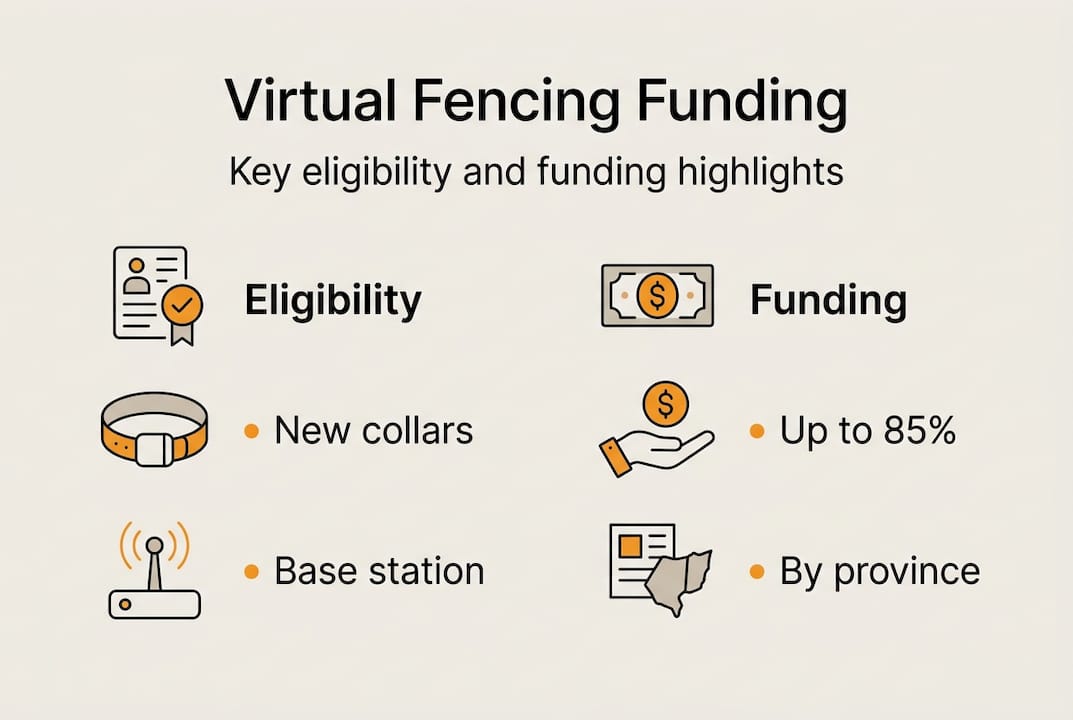 Virtual Fencing Funding

Key eligibility and funding highlights

Eligibility

• New collars

• Base station

Funding

• Up to 85%

• By province