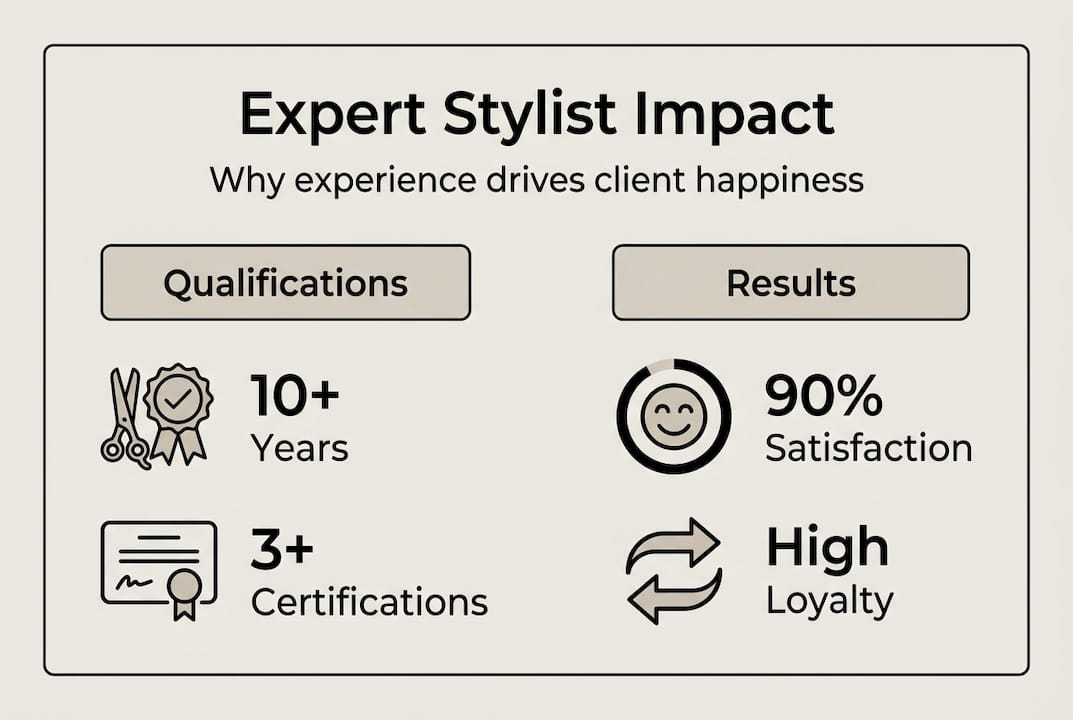 Expert Stylist Impact

Why experience drives client happiness

Qualifications

10+
Years

3+
Certifications

Results

90%
Satisfaction

High
Loyalty