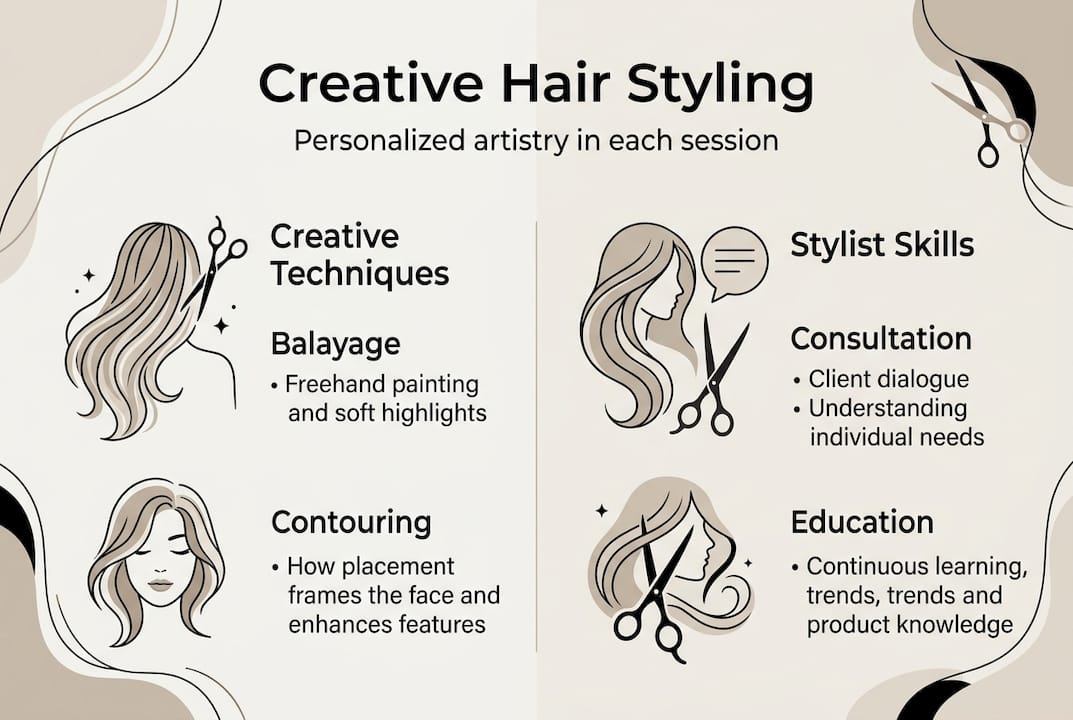 Creative Hair Styling

Personalized artistry in each session

Creative Techniques

Balayage

• Freehand painting and soft highlights

Contouring

• How placement frames the face and enhances features

Stylist Skills

Consultation

• Client dialogue
• Understanding individual needs

Education

• Continuous learning, trends, trends and product knowledge