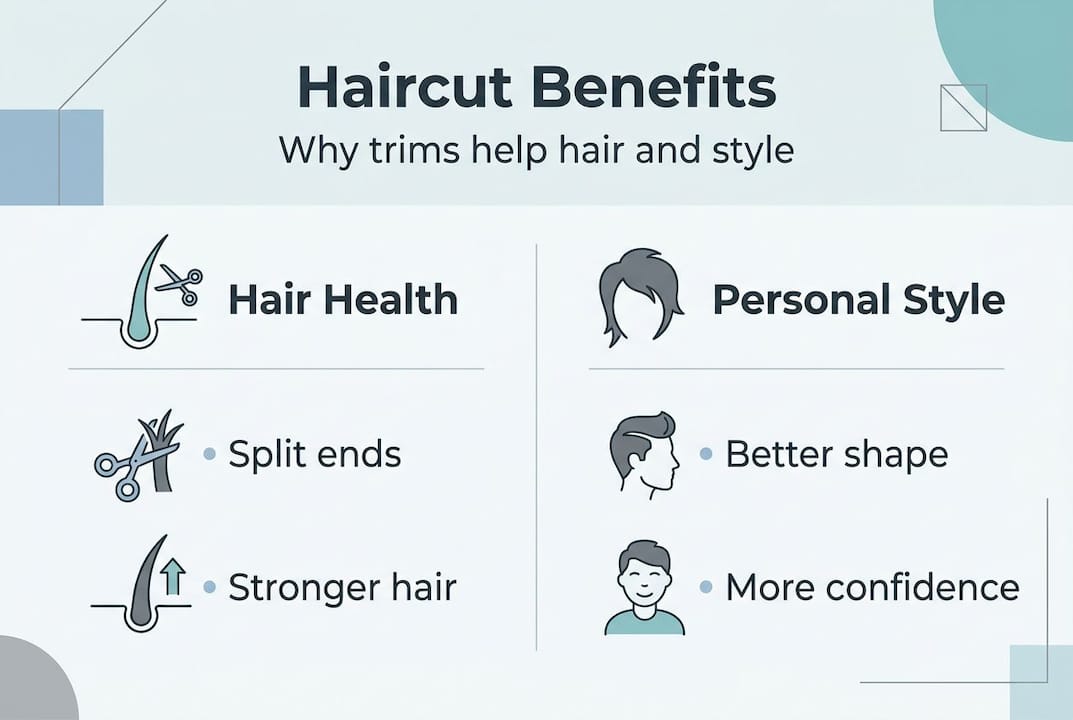 Haircut Benefits
Why trims help hair and style

Hair Health

• Split ends

• Stronger hair

Personal Style

• Better shape

• More confidence