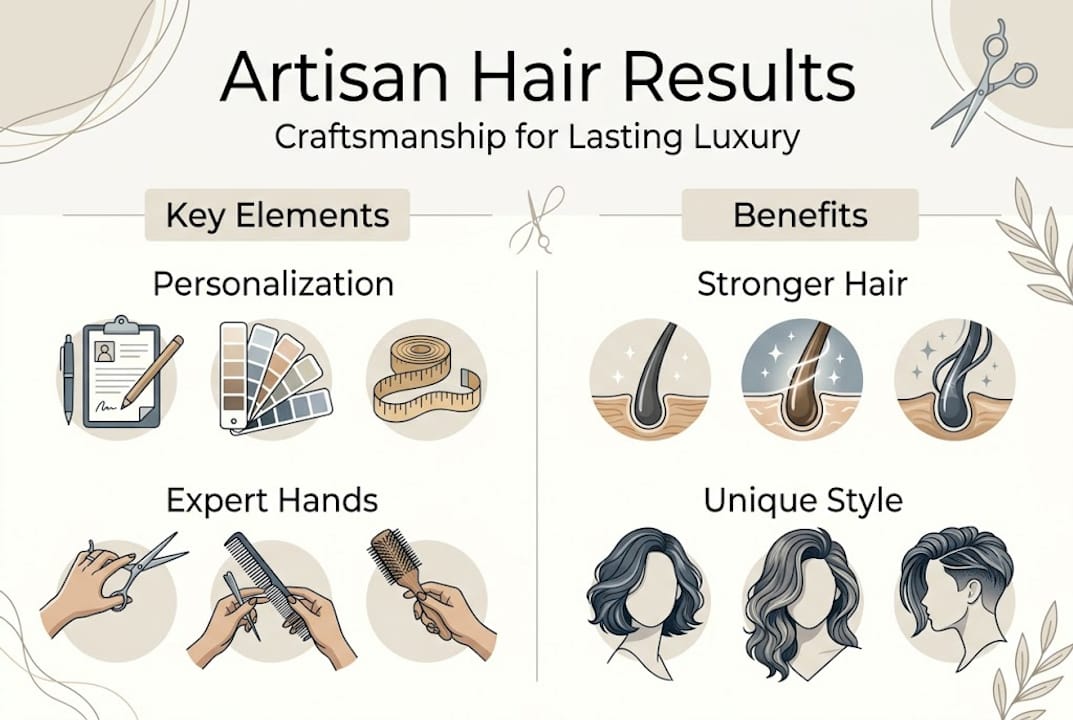 Artisan Hair Results
Craftsmanship for Lasting Luxury

Key Elements

Personalization

Expert Hands

Benefits

Stronger Hair

Unique Style