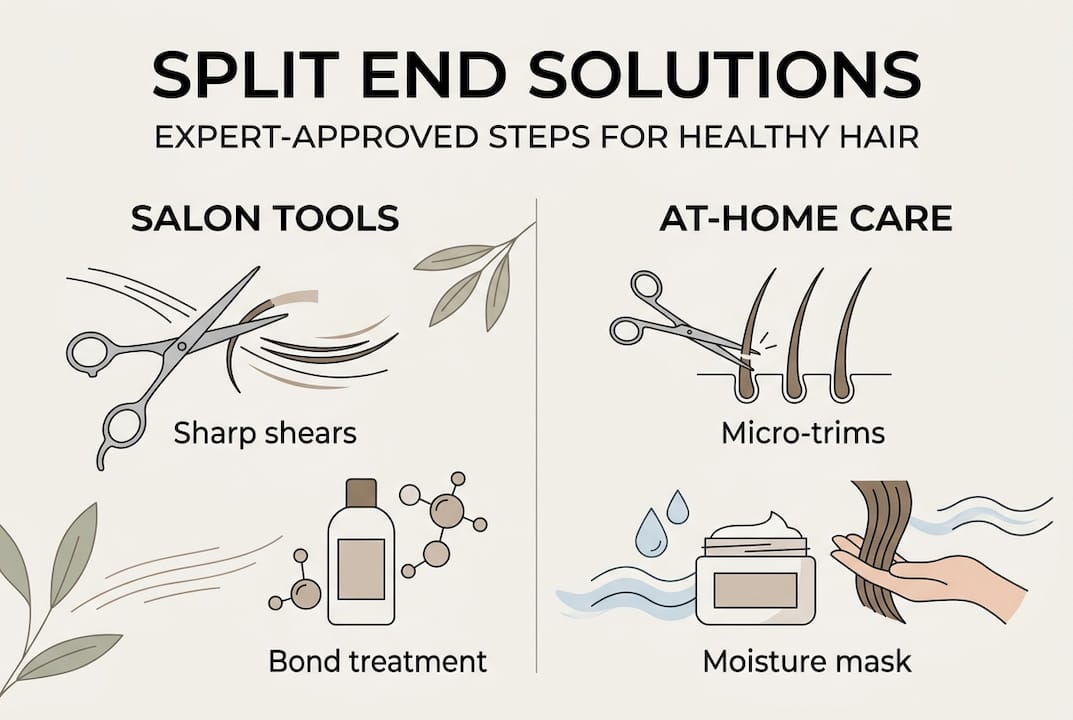 SPLIT END SOLUTIONS
EXPERT-APPROVED STEPS FOR HEALTHY HAIR

SALON TOOLS

Sharp shears

Bond treatment

AT-HOME CARE

Micro-trims

Moisture mask