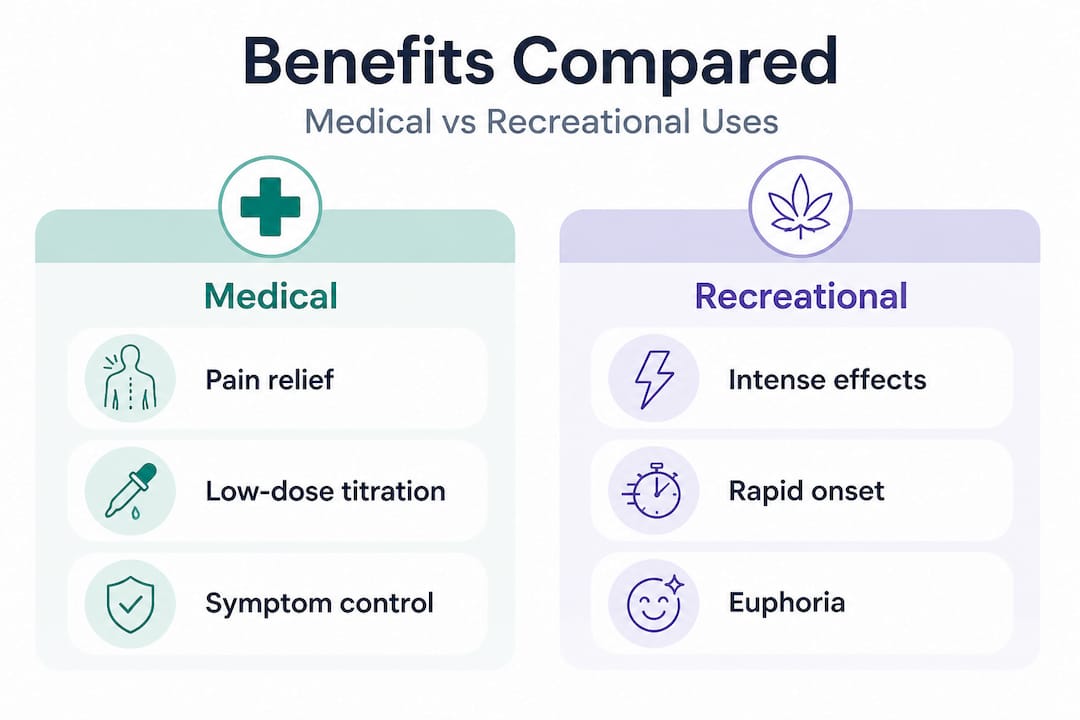 Benefits Compared

Medical vs Recreational Uses

Medical

Pain relief

Low-dose titration

Symptom control

Recreational

Intense effects

Rapid onset

Euphoria