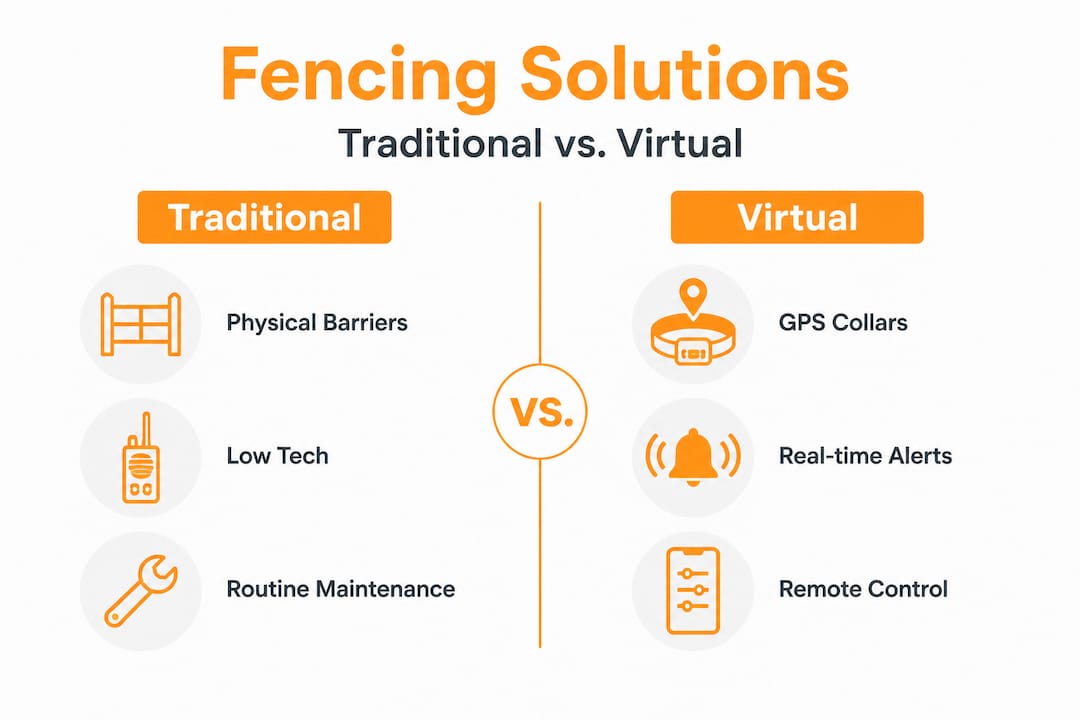 Fencing Solutions

Traditional vs. Virtual

Traditional

Physical Barriers

Low Tech

Routine Maintenance

VS.

Virtual

GPS Collars

Real-time Alerts

Remote Control