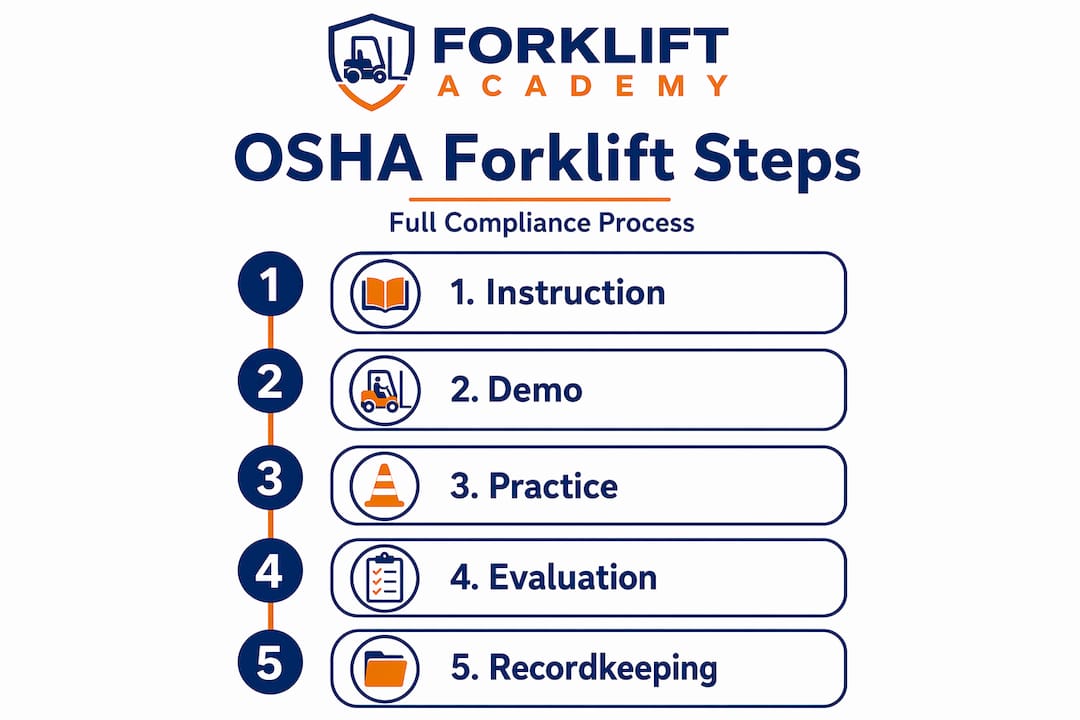 FORKLIFT
ACADEMY

OSHA Forklift Steps

Full Compliance Process

1
1. Instruction

2
2. Demo

3
3. Practice

4
4. Evaluation

5
5. Recordkeeping