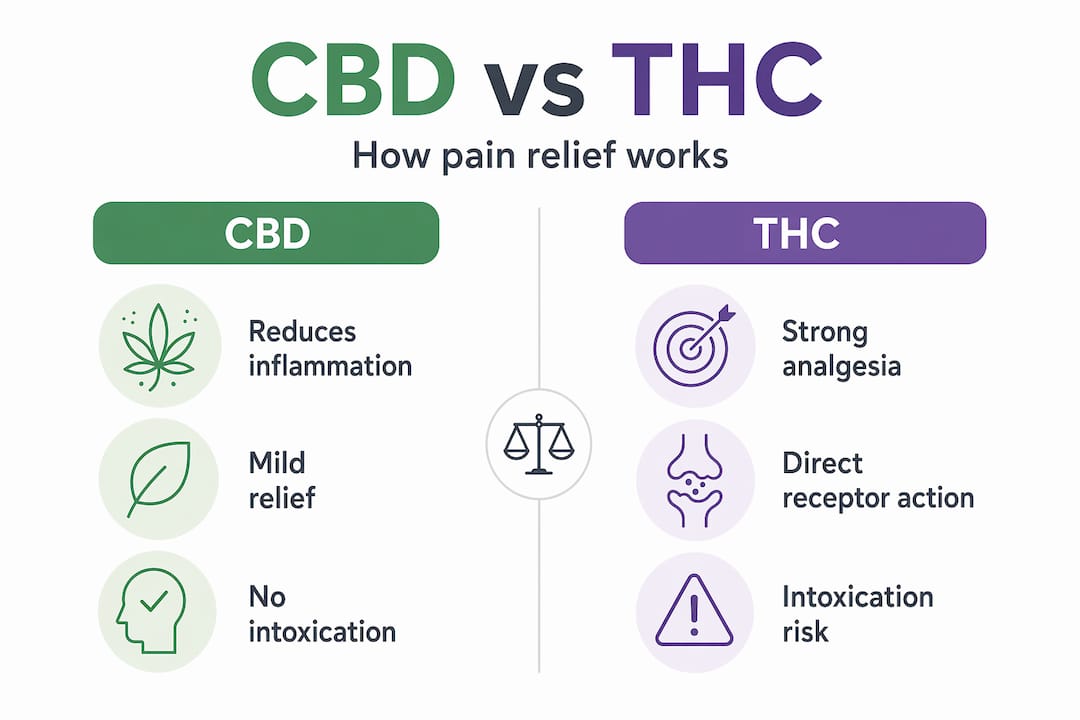 CBD vs THC

How pain relief works

CBD

Reduces inflammation

Mild relief

No intoxication

THC

Strong analgesia

Direct receptor action

Intoxication risk