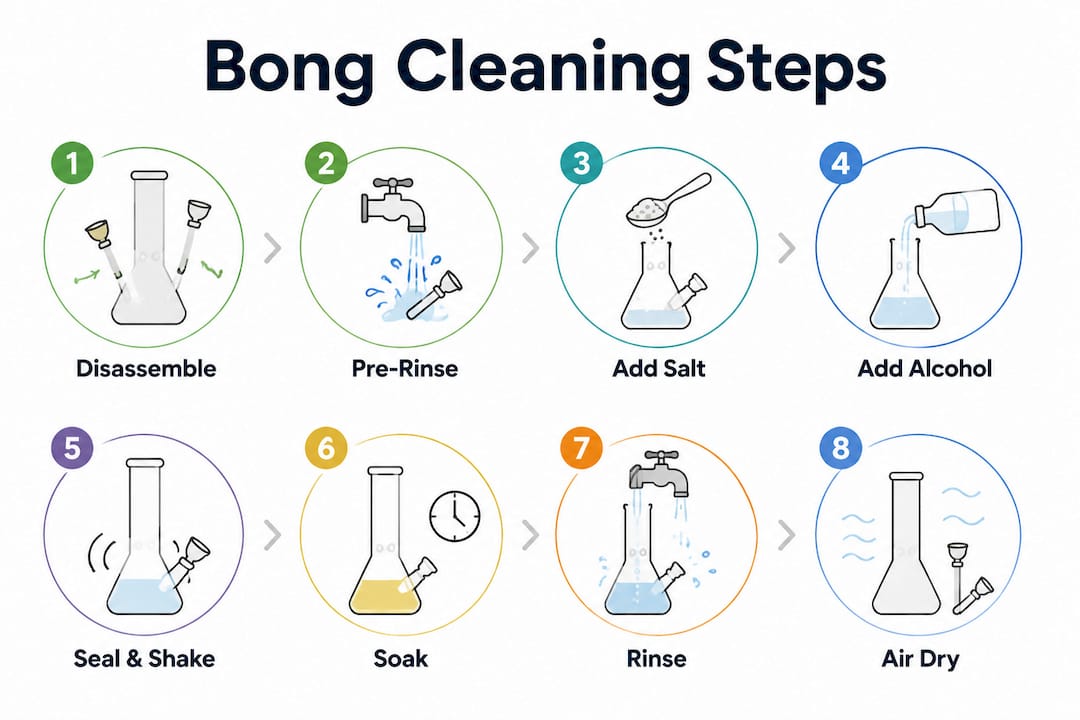 Bong Cleaning Steps

1
Disassemble

2
Pre-Rinse

3
Add Salt

4
Add Alcohol

5
Seal & Shake

6
Soak

7
Rinse

8
Air Dry