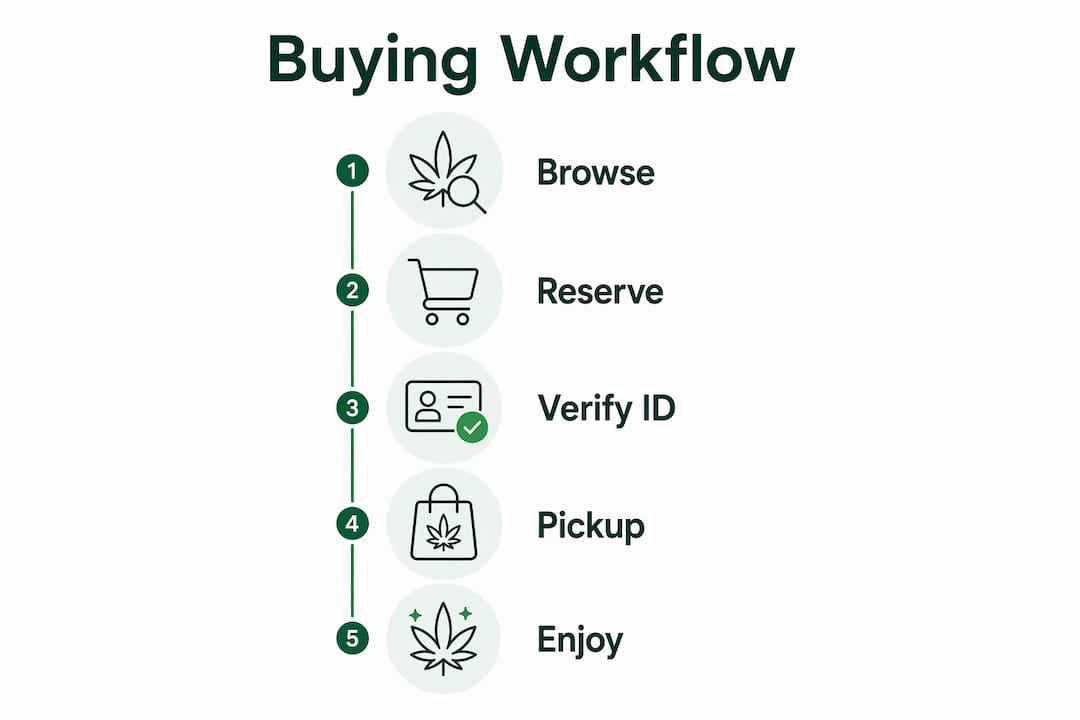 Buying Workflow

1 Browse

2 Reserve

3 Verify ID

4 Pickup

5 Enjoy