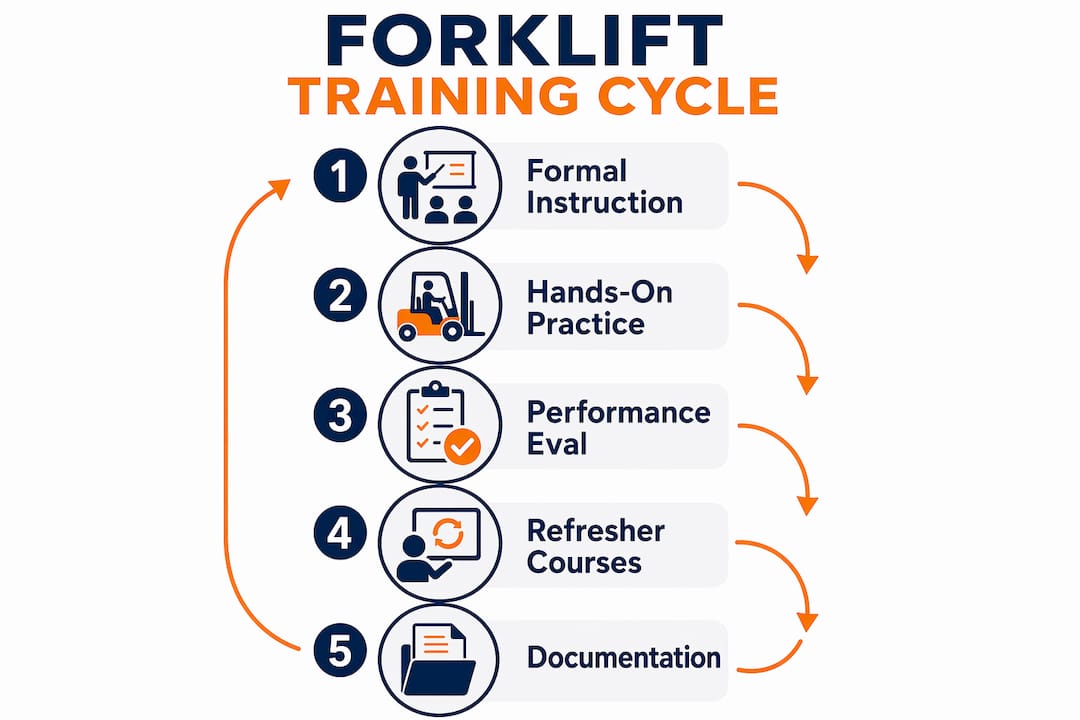 FORKLIFT
TRAINING CYCLE

1 Formal Instruction

2 Hands-On Practice

3 Performance Eval

4 Refresher Courses

5 Documentation