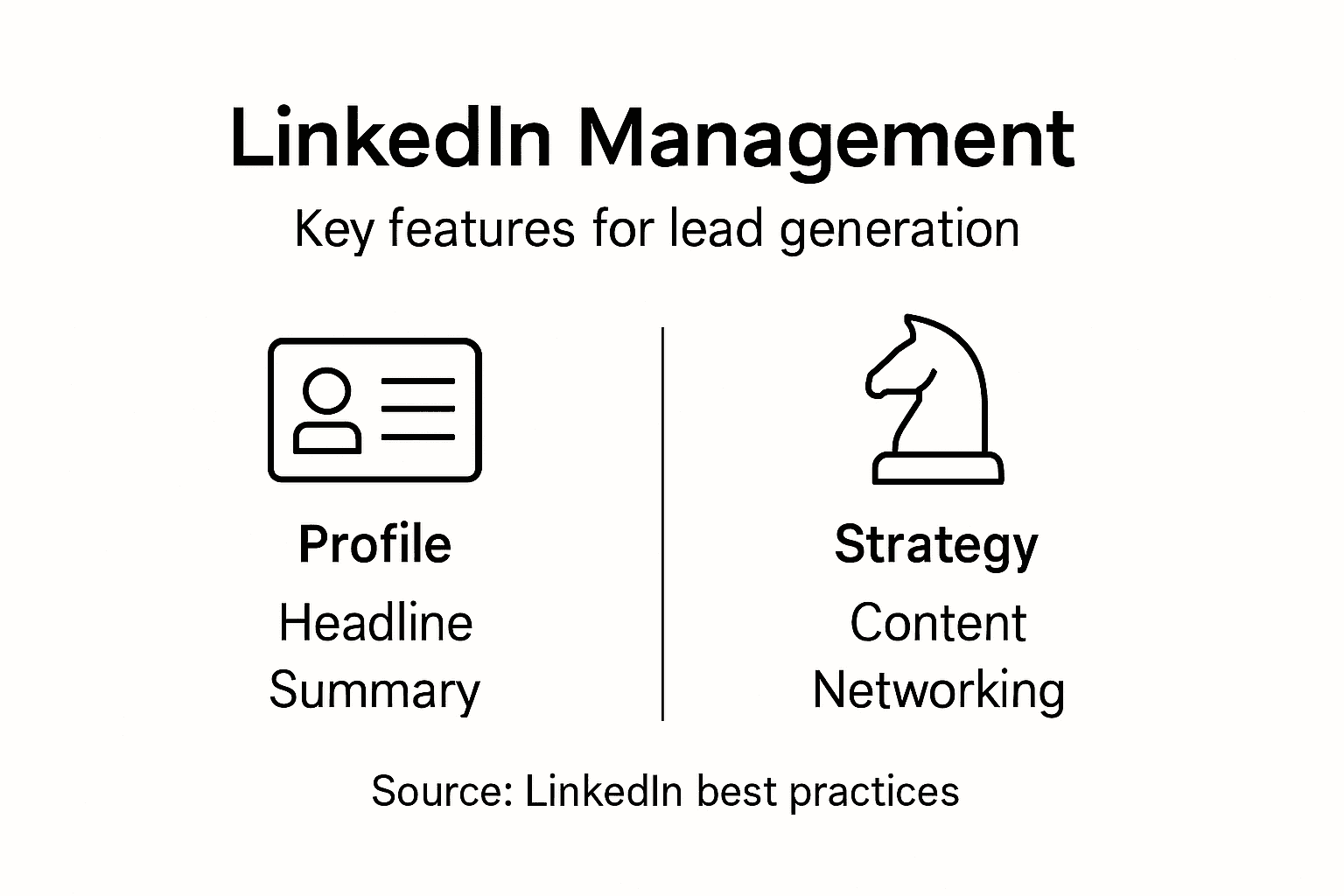 LinkedIn Management

Key features for lead generation

Profile
Headline
Summary

Strategy
Content
Networking

Source: LinkedIn best practices