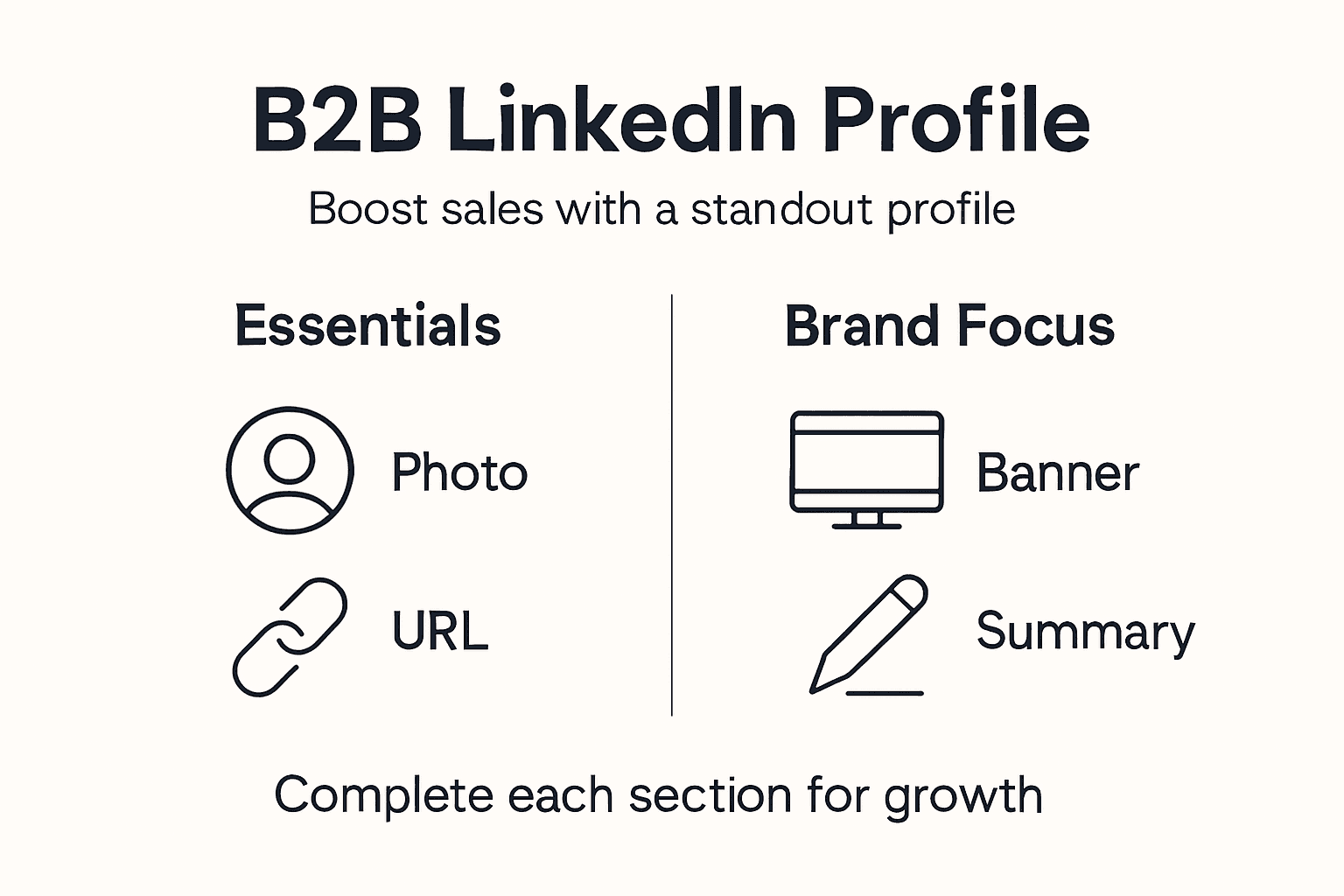 B2B LinkedIn Profile

Boost sales with a standout profile

Essentials

Photo

URL

Brand Focus

Banner

Summary

Complete each section for growth