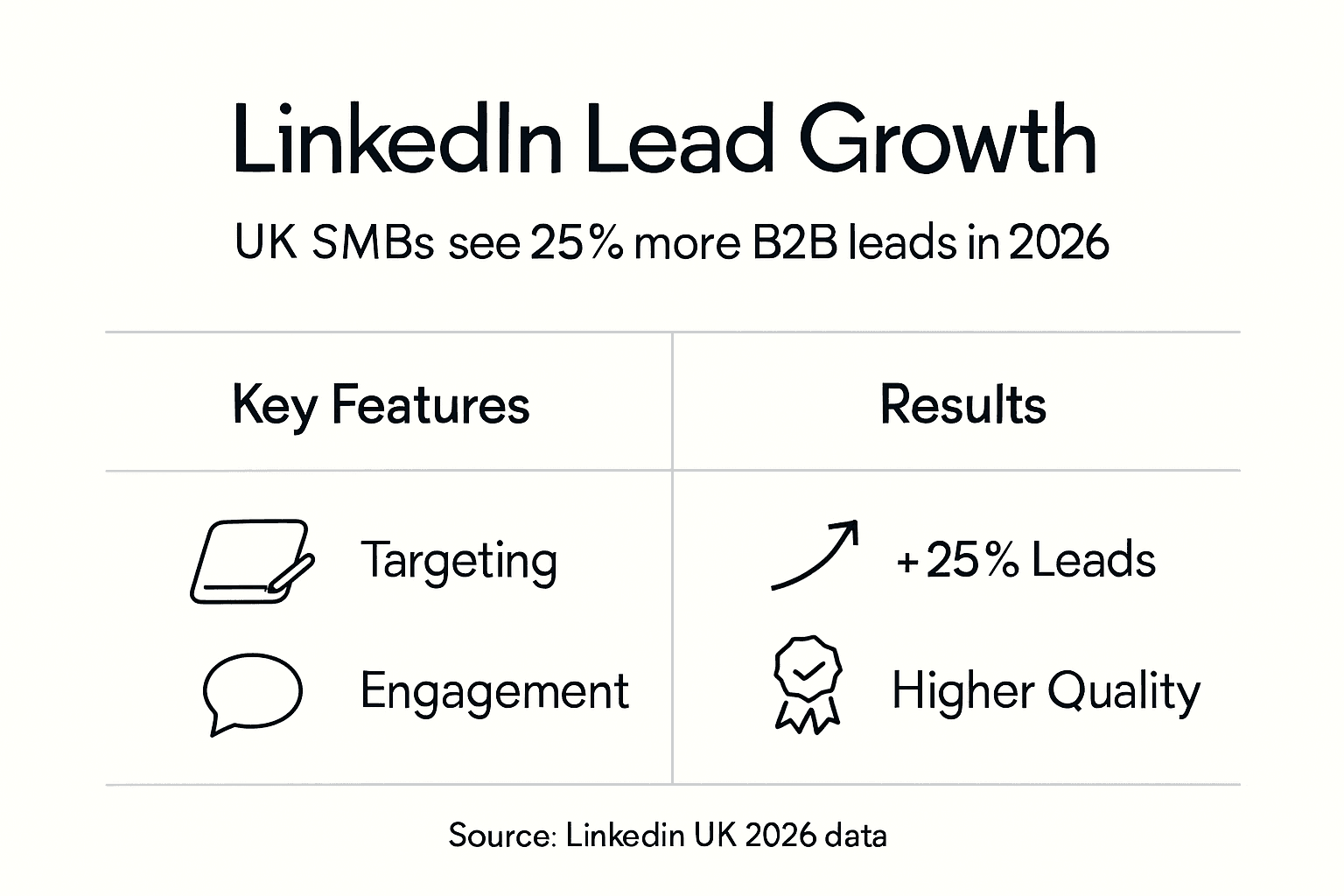 LinkedIn Lead Growth

UK SMBs see 25% more B2B leads in 2026

| Key Features | Results |
|---|---|
| Targeting | +25% Leads |
| Engagement | Higher Quality |

Source: Linkedin UK 2026 data