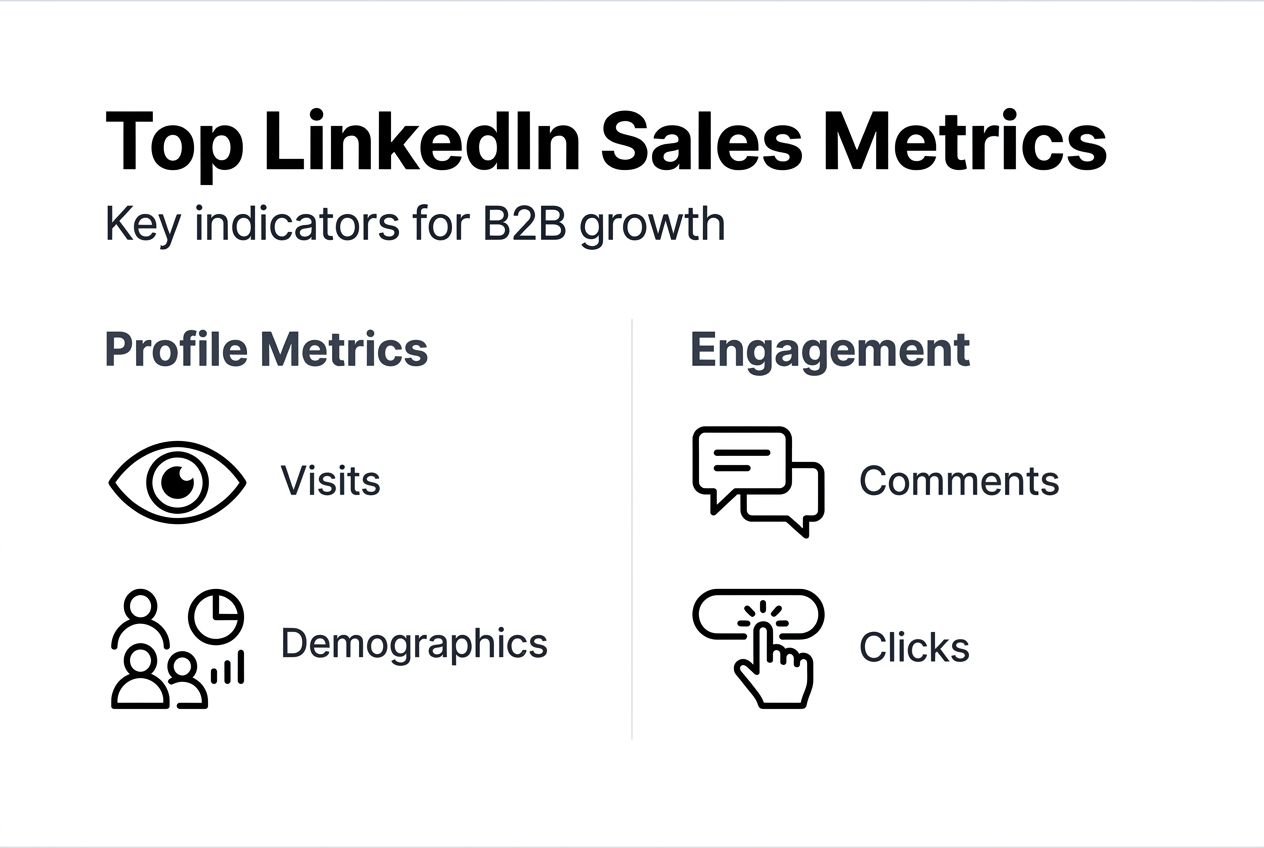 Top LinkedIn Sales Metrics
Key indicators for B2B growth

Profile Metrics

Visits

Demographics

Engagement

Comments

Clicks