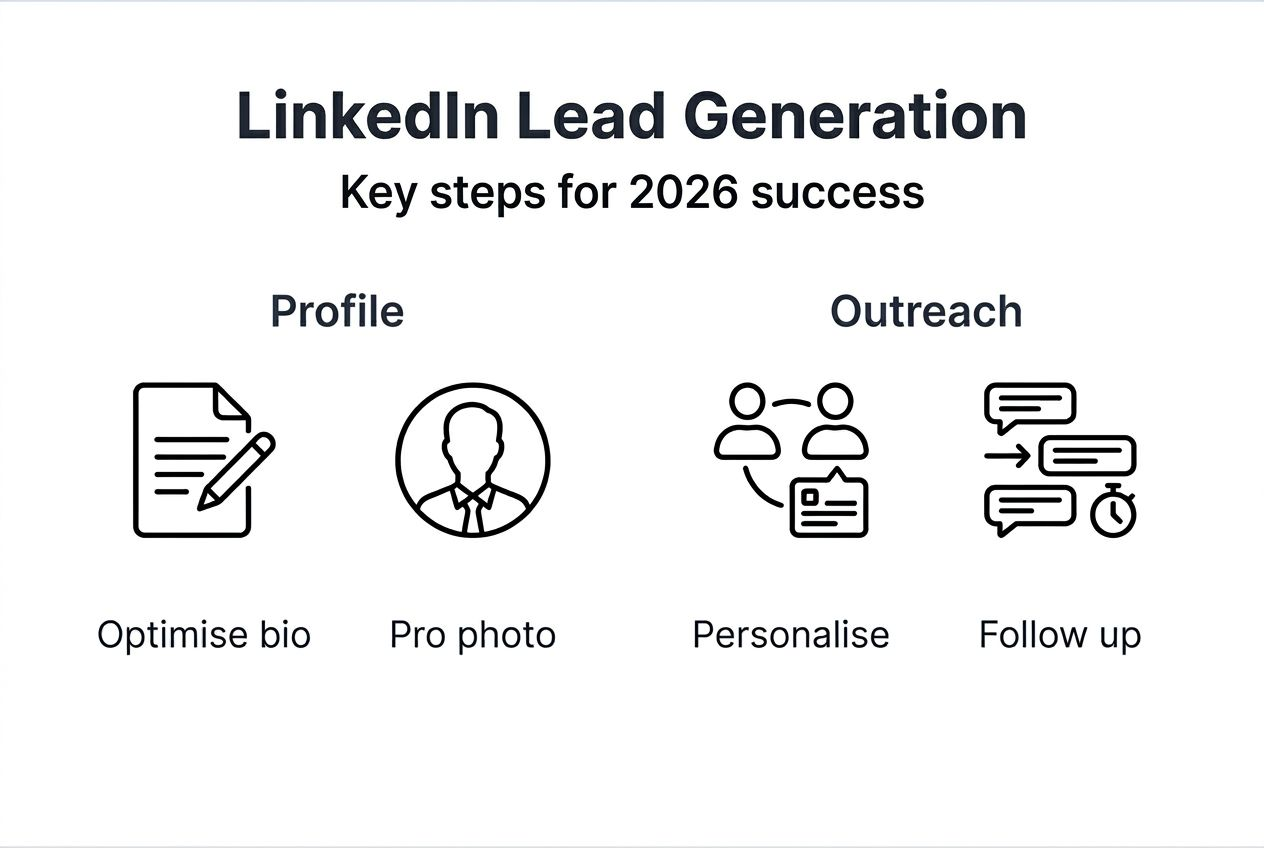 LinkedIn Lead Generation

Key steps for 2026 success

Profile

Optimise bio

Pro photo

Outreach

Personalise

Follow up