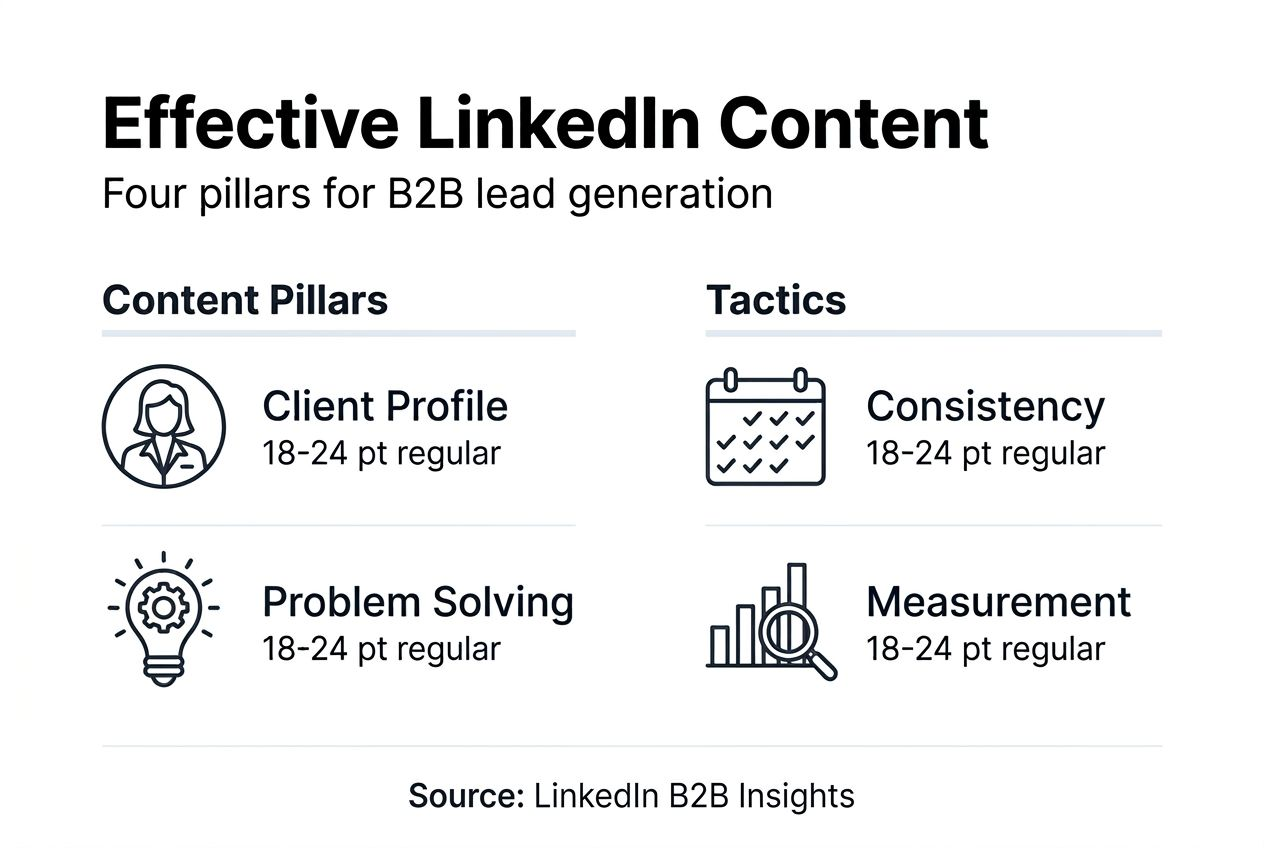 Effective LinkedIn Content

Four pillars for B2B lead generation

Content Pillars

Client Profile
18-24 pt regular

Problem Solving
18-24 pt regular

Tactics

Consistency
18-24 pt regular

Measurement
18-24 pt regular

Source: LinkedIn B2B Insights