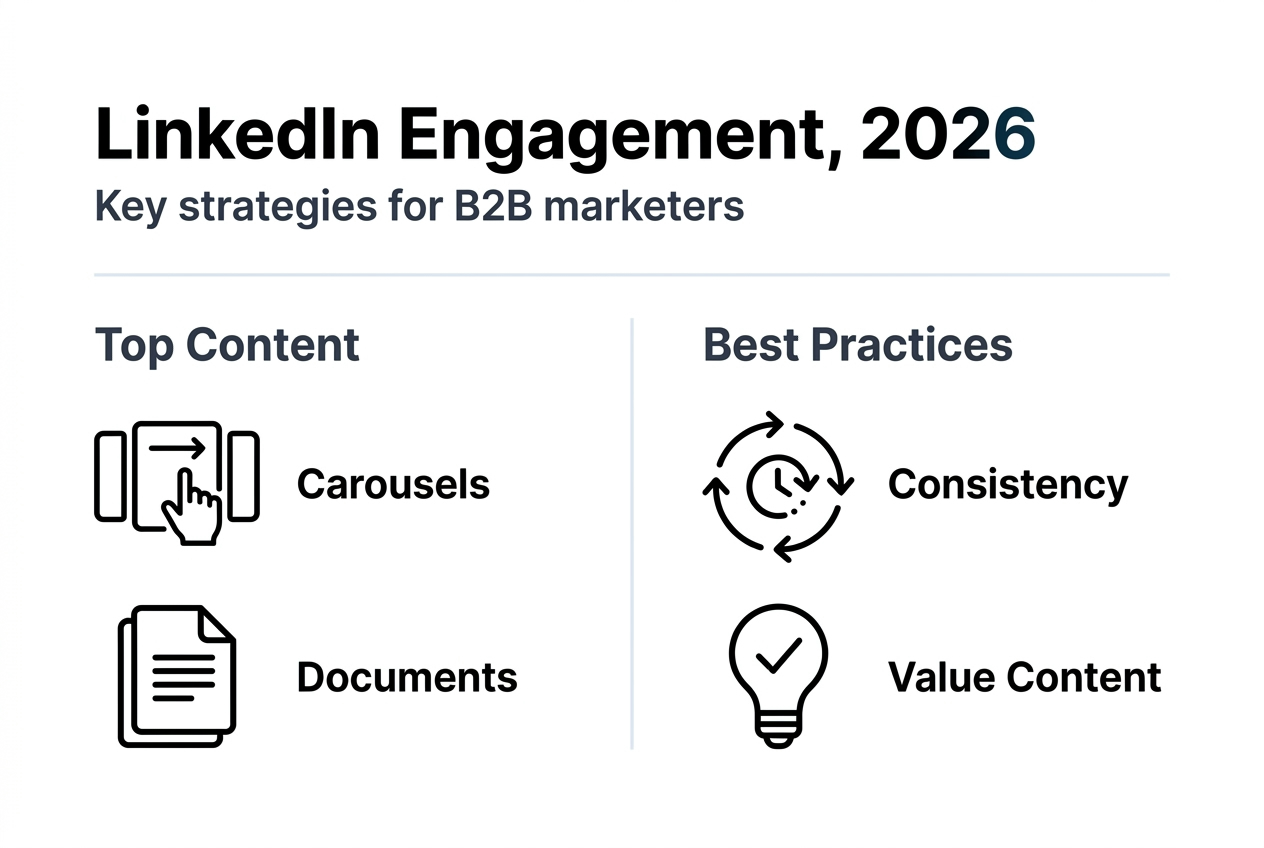 LinkedIn Engagement, 2026
Key strategies for B2B marketers

Top Content

Carousels

Documents

Best Practices

Consistency

Value Content