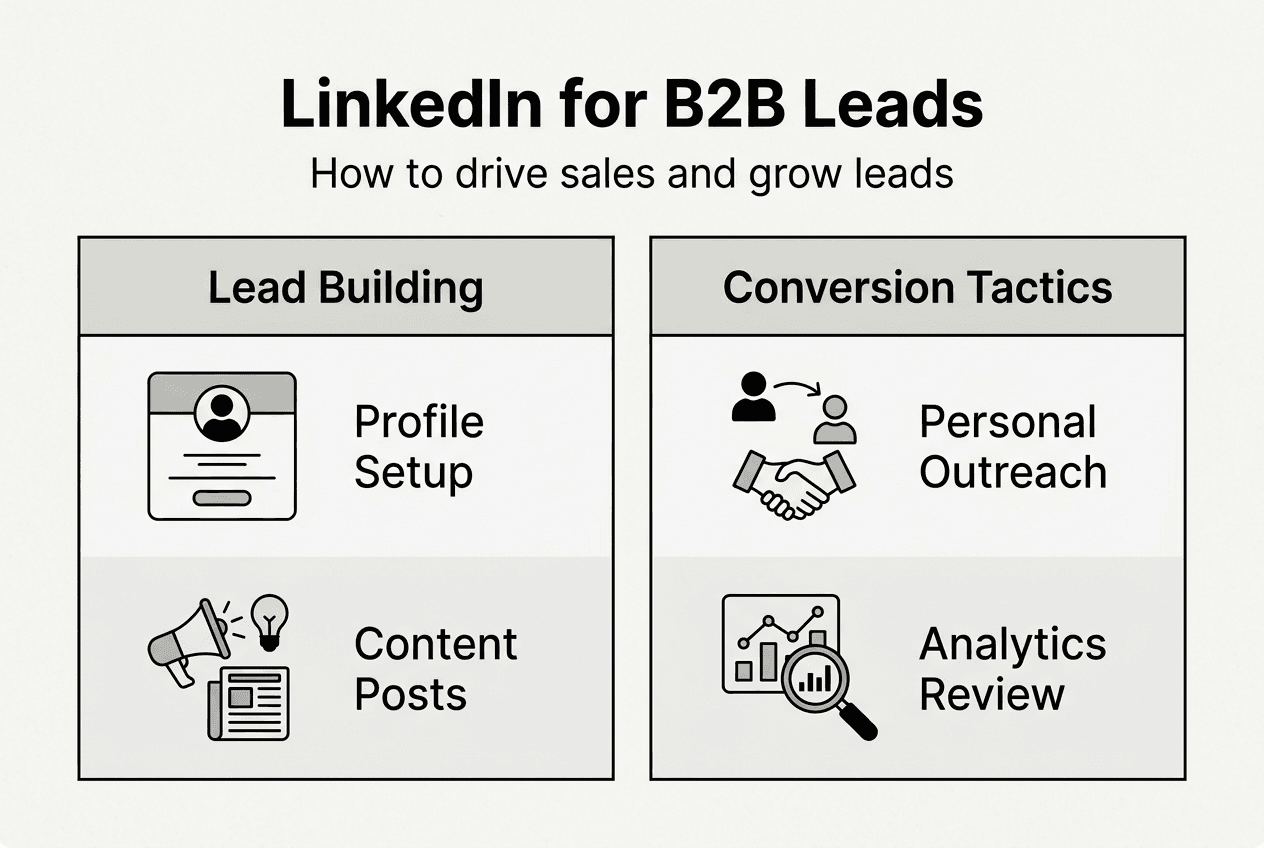 LinkedIn for B2B Leads

How to drive sales and grow leads

Lead Building

Profile Setup

Content Posts

Conversion Tactics

Personal Outreach

Analytics Review