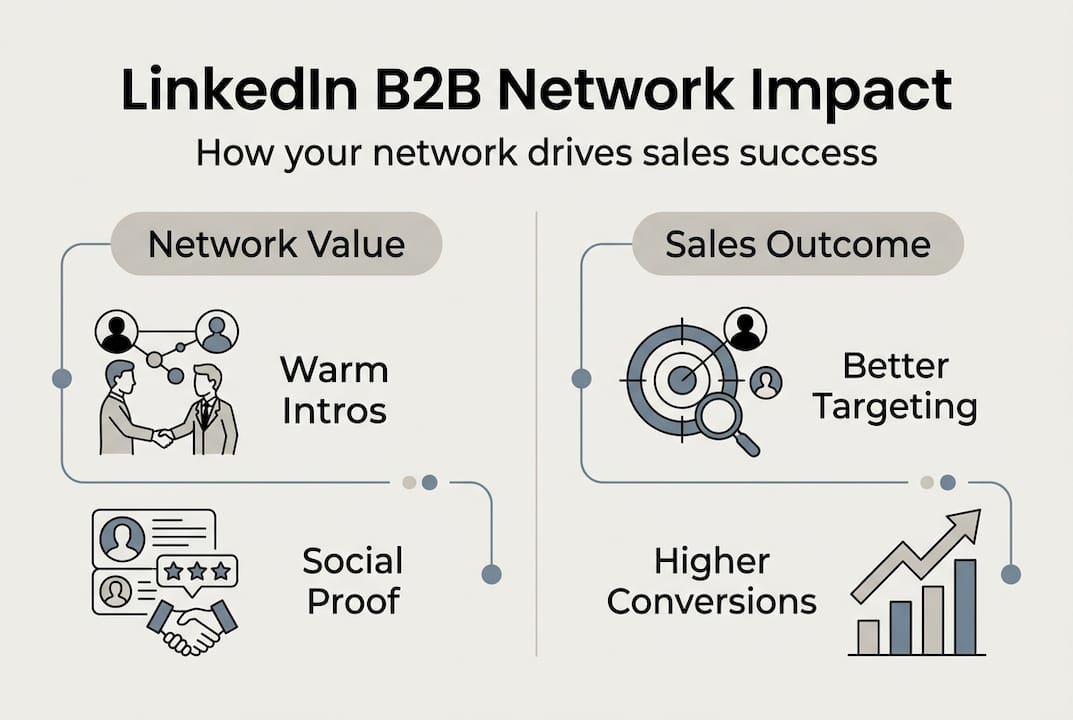 LinkedIn B2B Network Impact

How your network drives sales success

Network Value

Warm Intros

Social Proof

Sales Outcome

Better Targeting

Higher Conversions