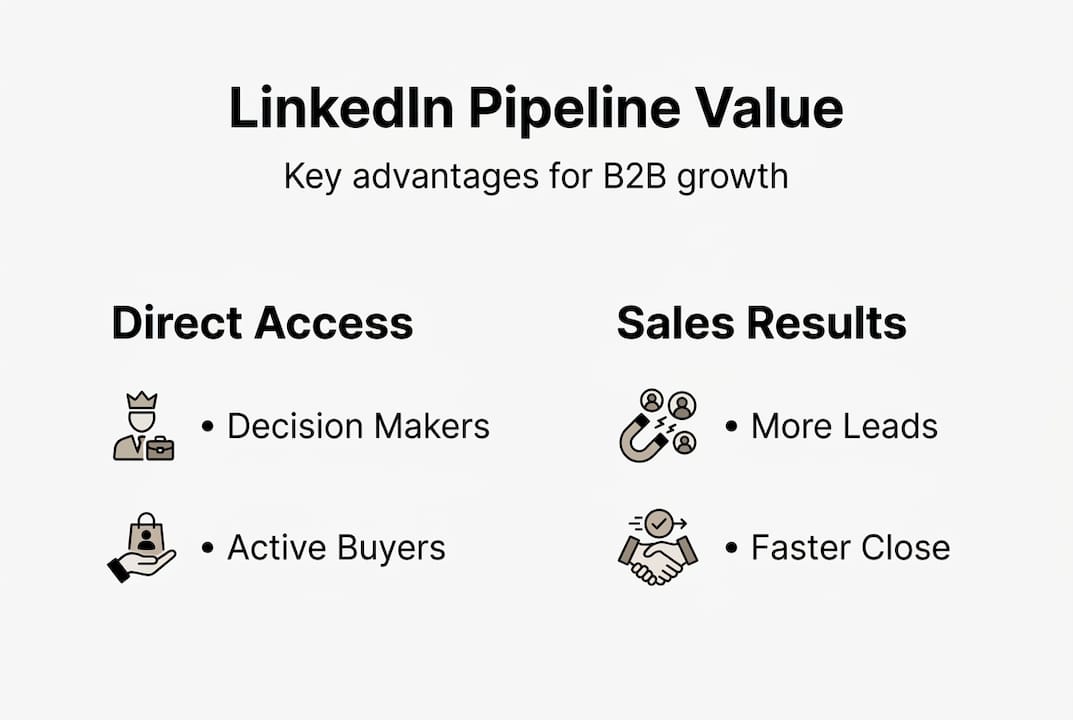 LinkedIn Pipeline Value

Key advantages for B2B growth

Direct Access

• Decision Makers

• Active Buyers

Sales Results

• More Leads

• Faster Close