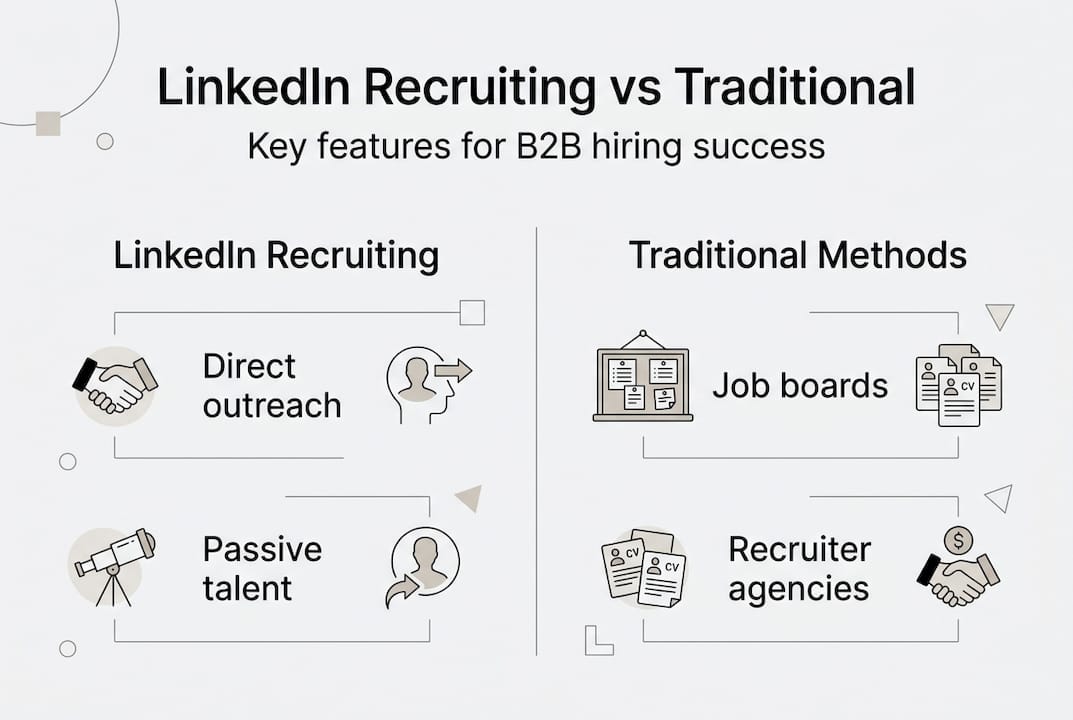 LinkedIn Recruiting vs Traditional

Key features for B2B hiring success

LinkedIn Recruiting

Direct outreach

Passive talent

Traditional Methods

Job boards

CV

Recruiter agencies

CV

CV

$