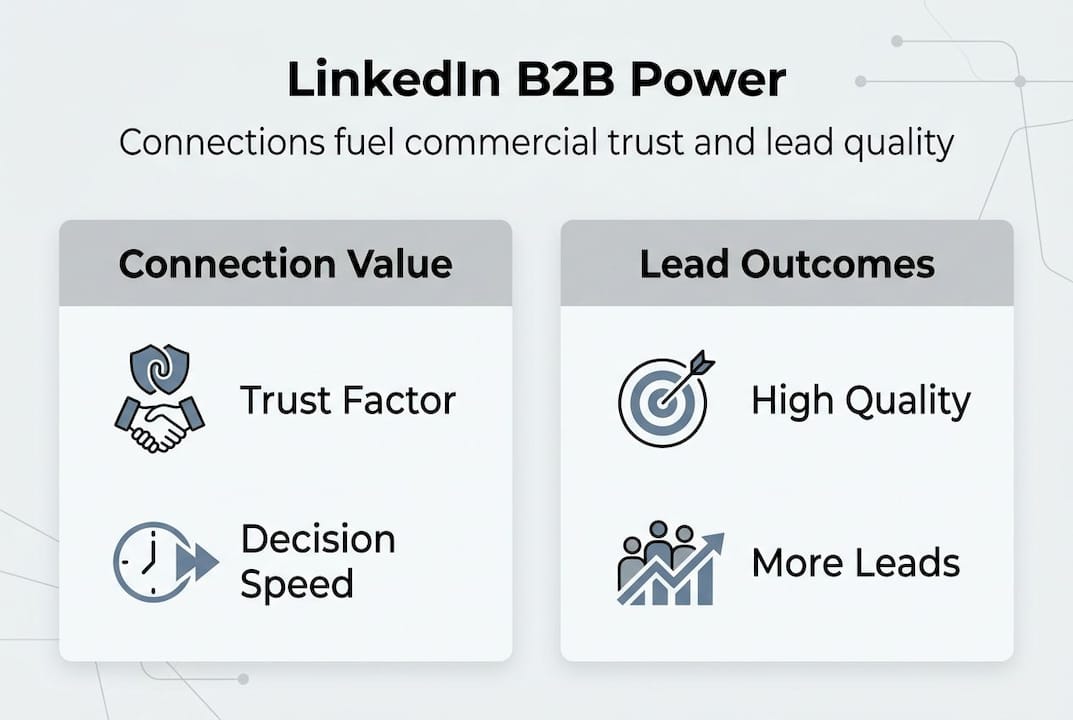 LinkedIn B2B Power

Connections fuel commercial trust and lead quality

Connection Value

Trust Factor

Decision Speed

Lead Outcomes

High Quality

More Leads