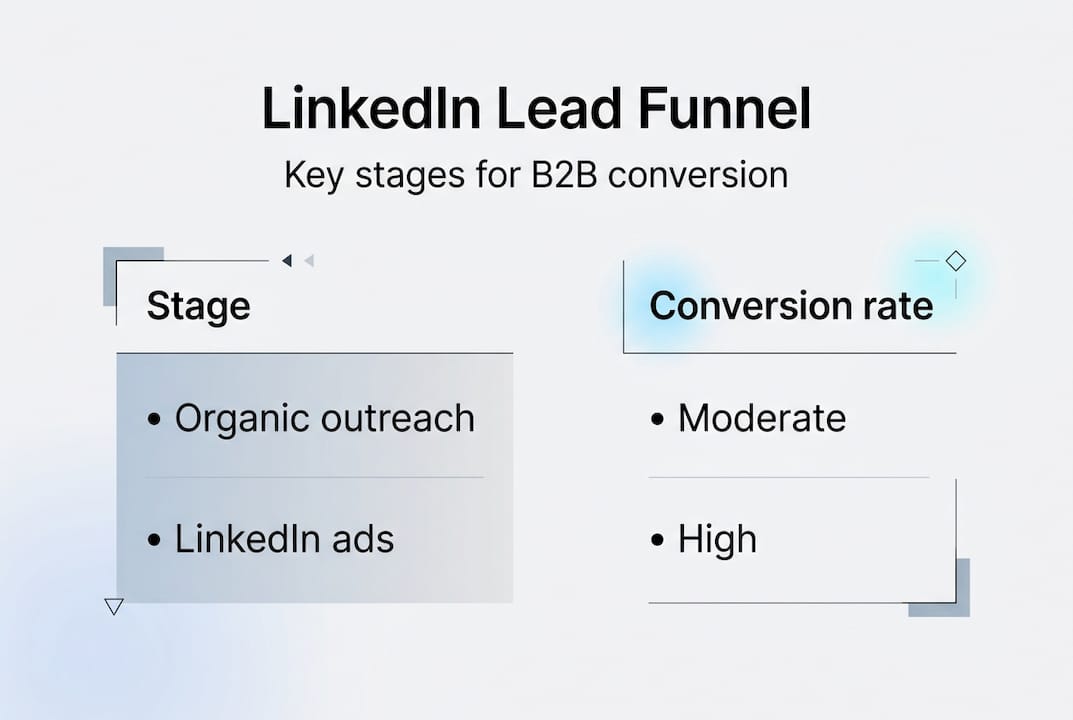 LinkedIn Lead Funnel

Key stages for B2B conversion

| Stage | Conversion rate |
|---|---|
| • Organic outreach | • Moderate |
| • LinkedIn ads | • High |